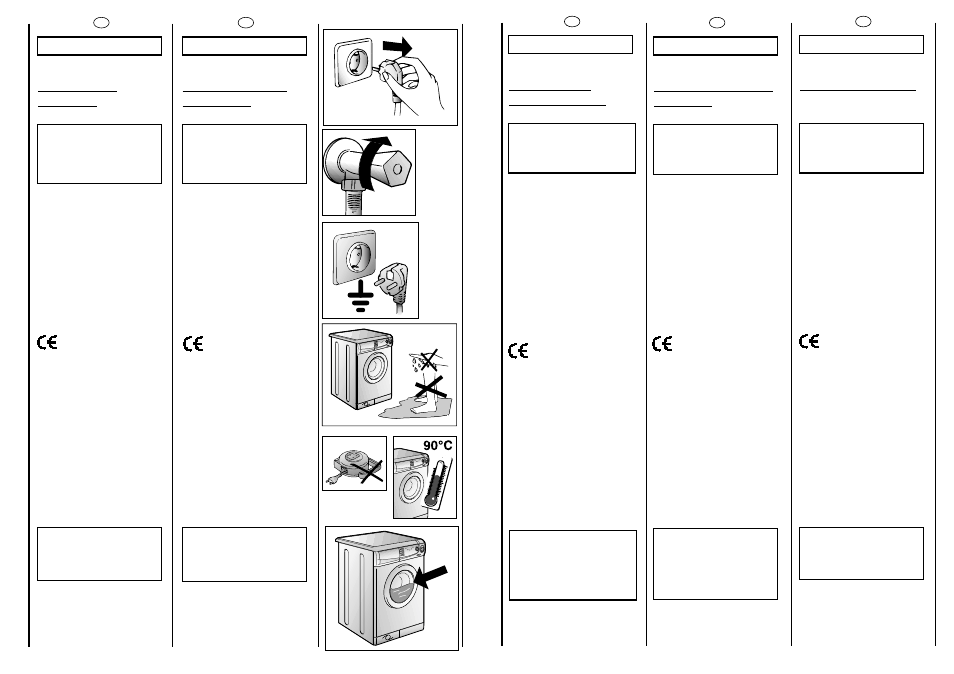 CE

CE

90°C

CE

CE

CE