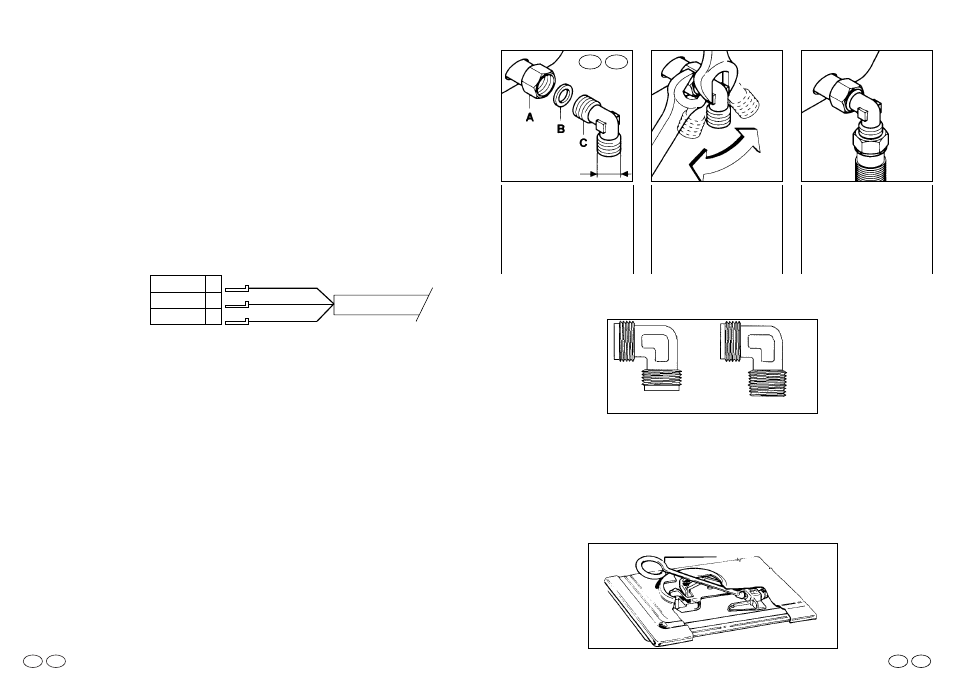 A
B
C