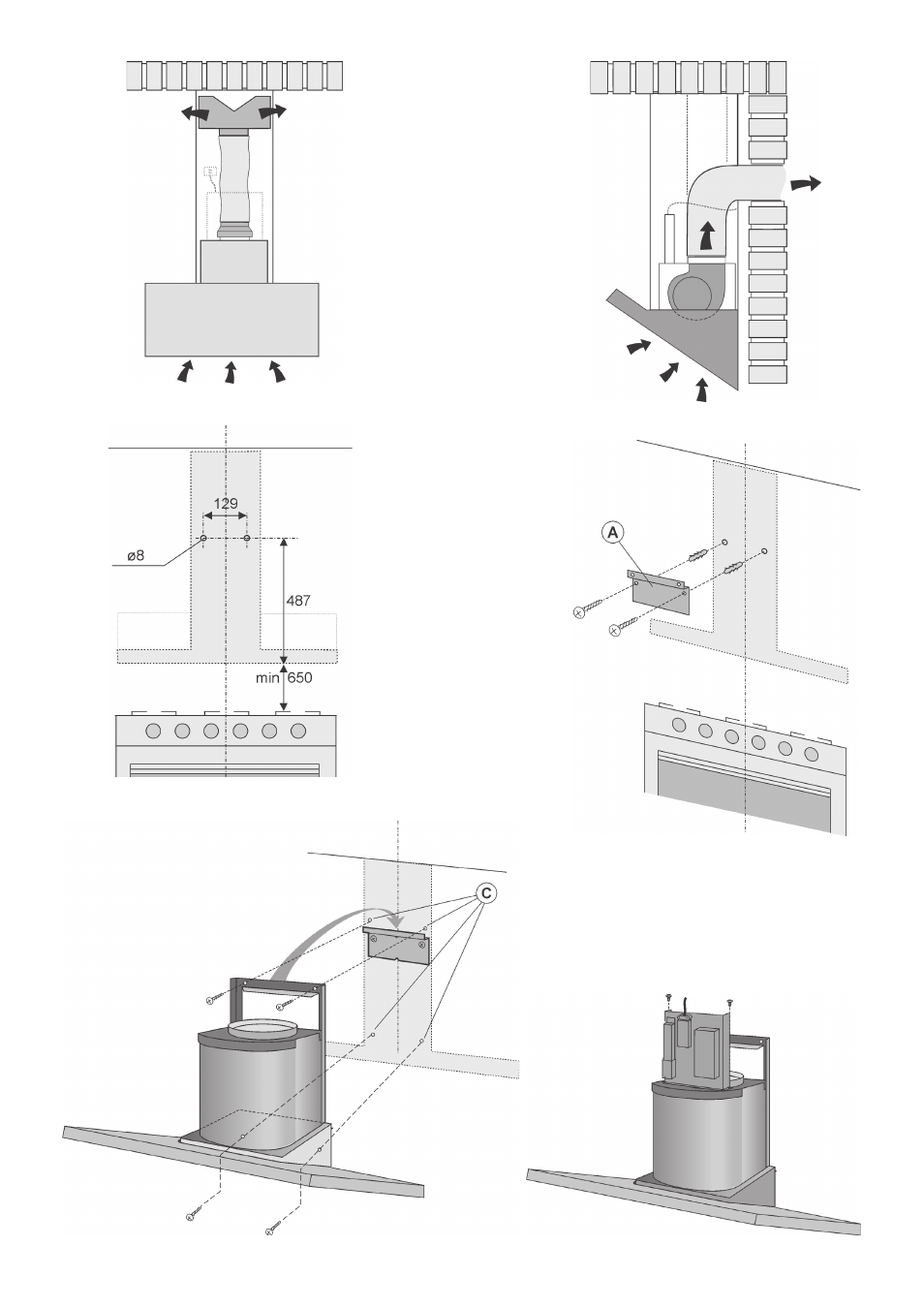 129
ø8
487
min 650
A
C