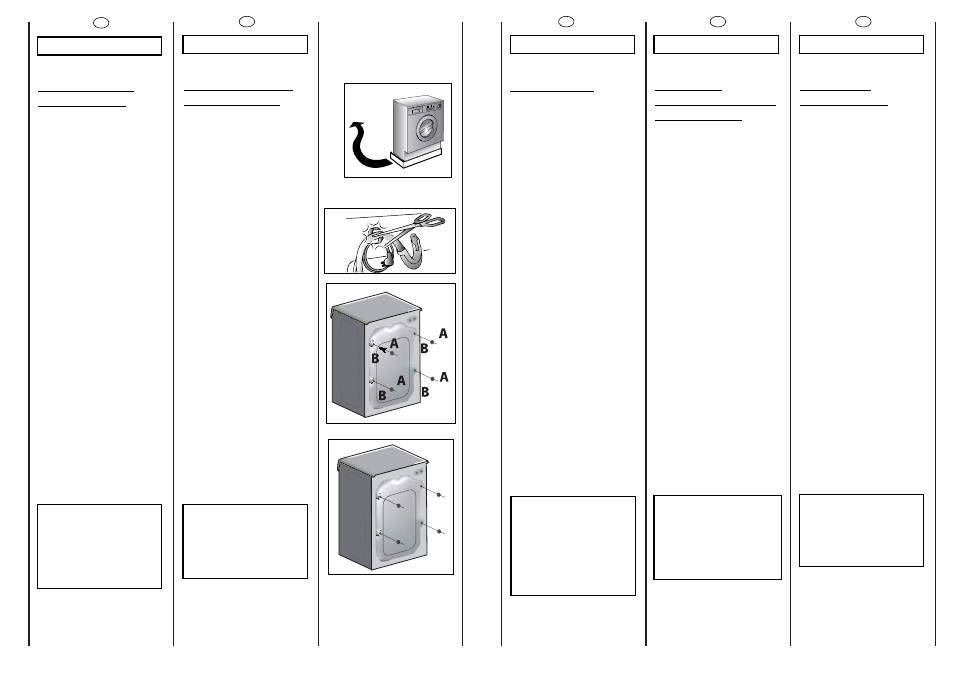 A
B
A
B
A
B
A
B