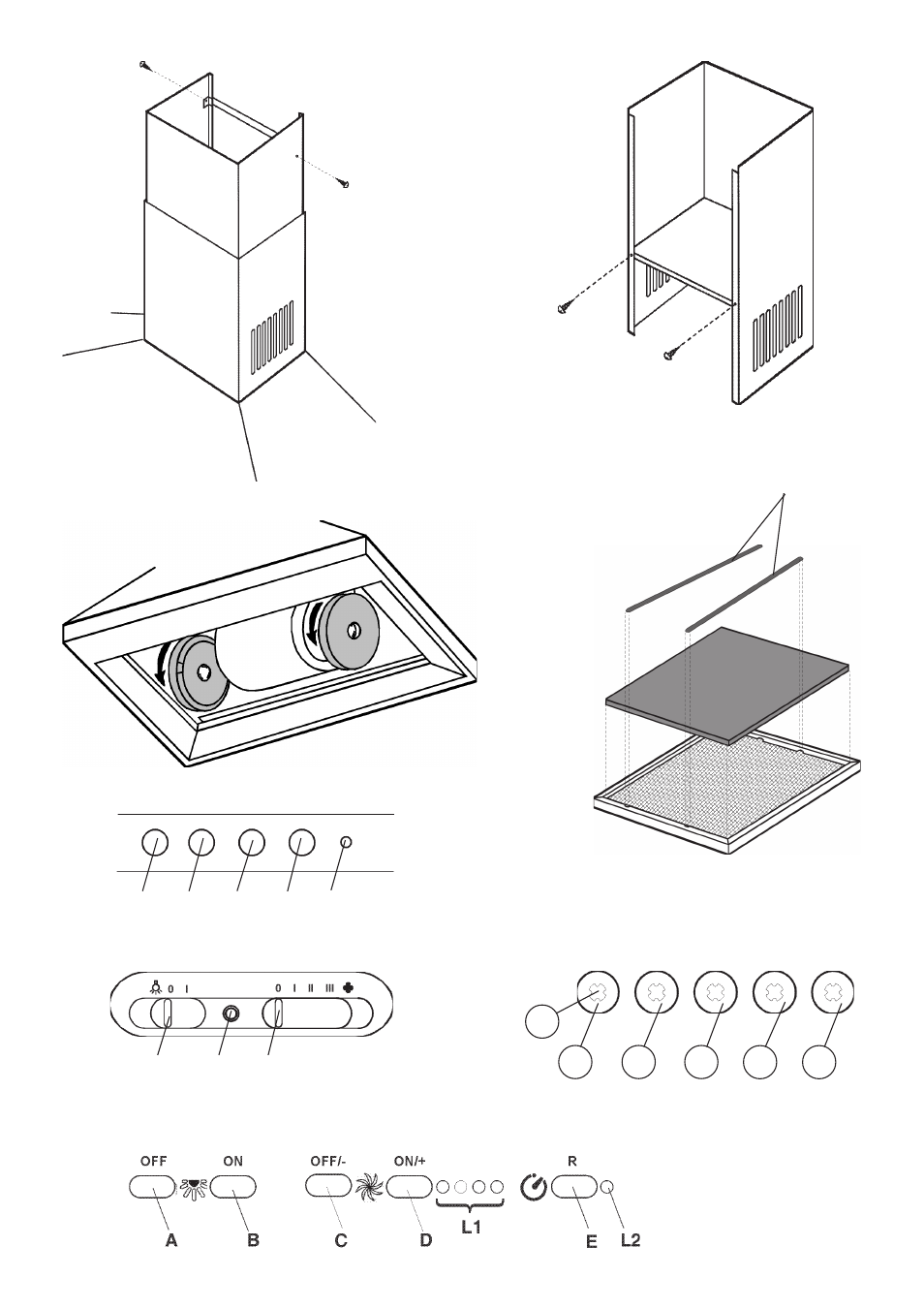 0 I

0 I II III

OFF

ON

OFF/-

ON/+

R

A

B

C

D

L1

E

L2