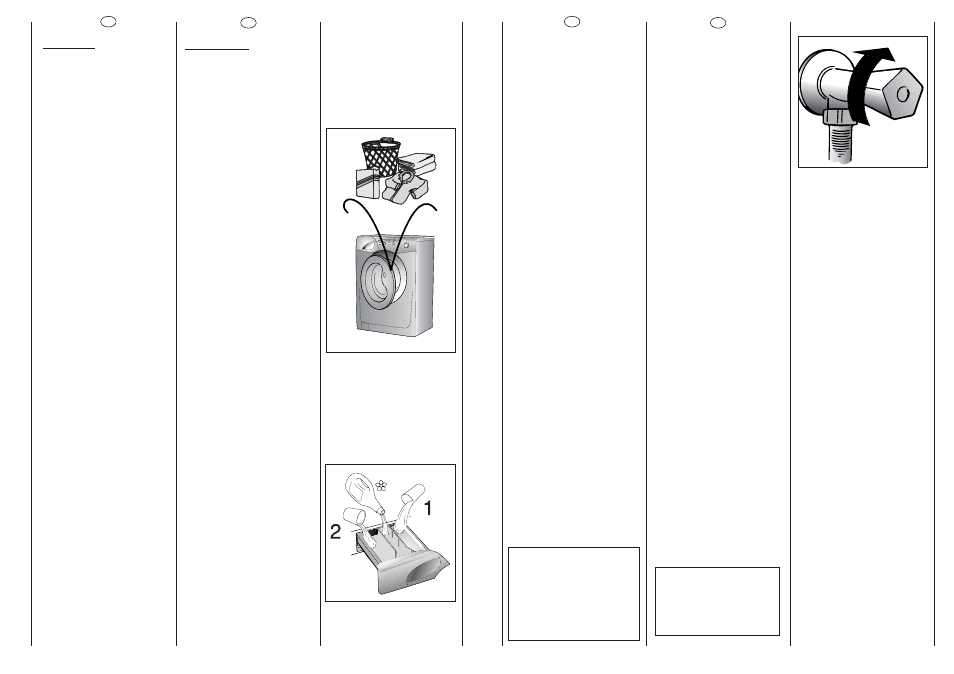 2

1