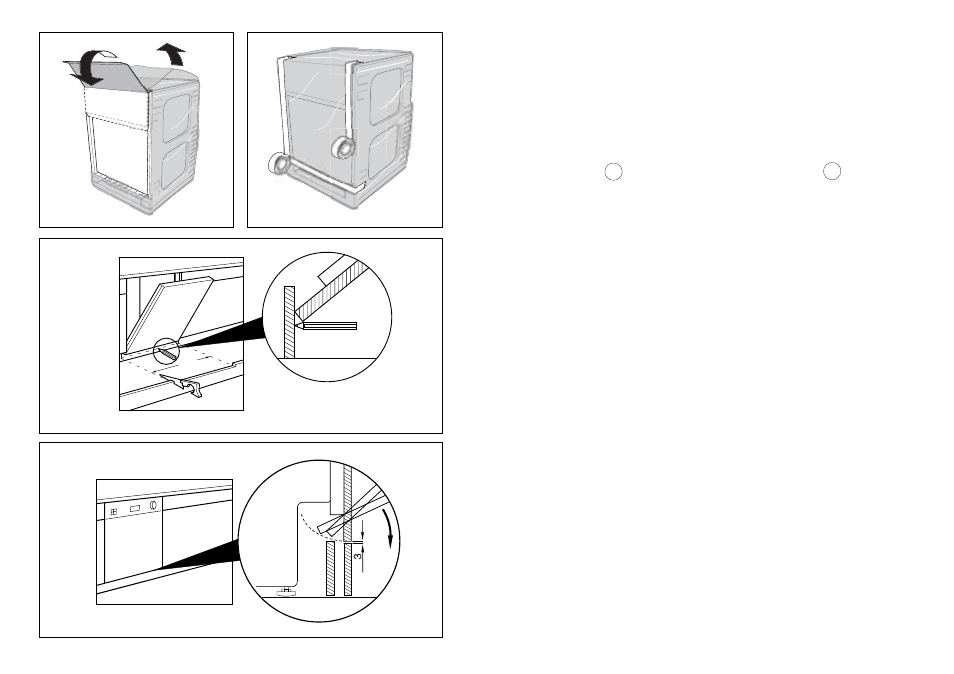 3