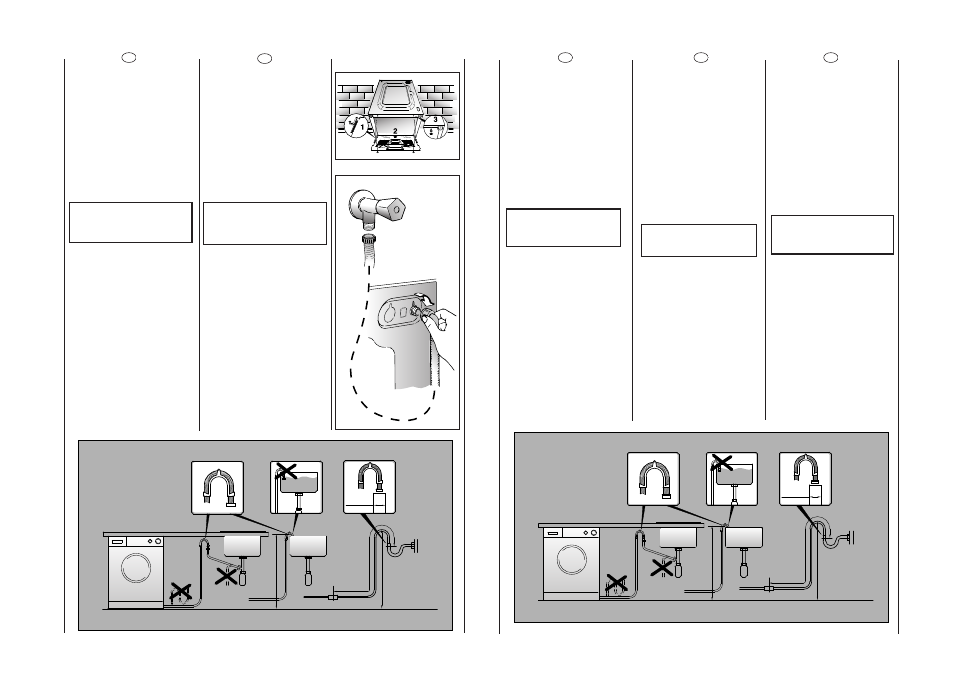 1

2

3