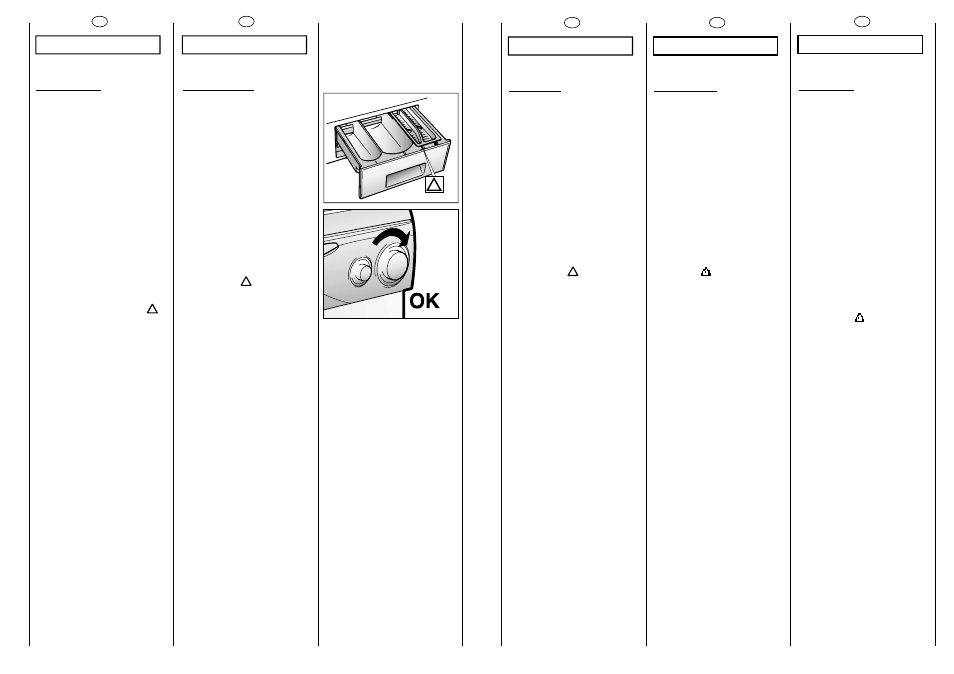 OK