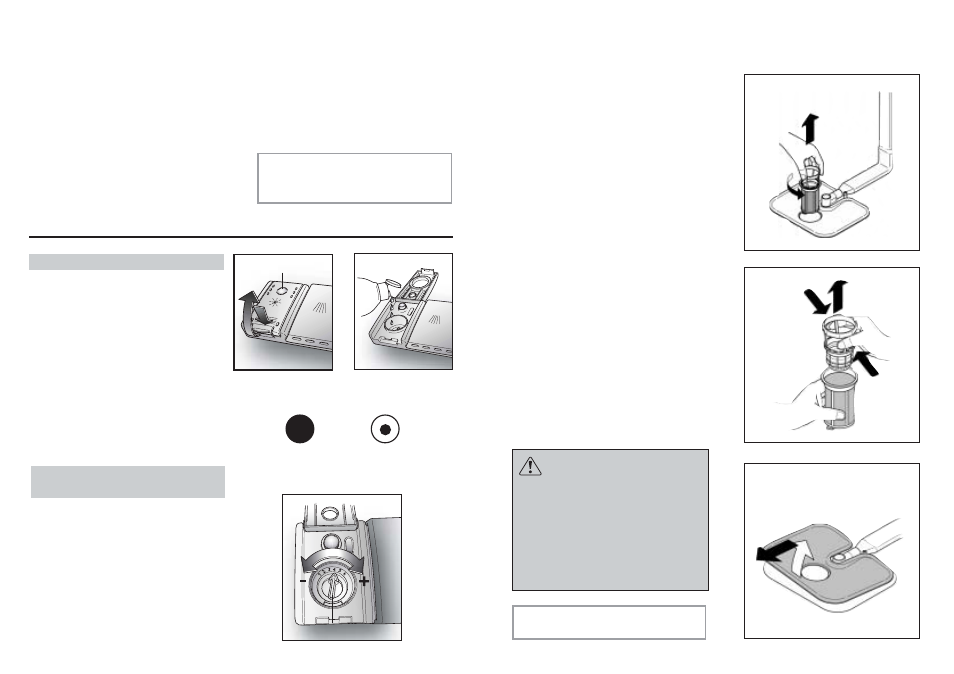 -   +