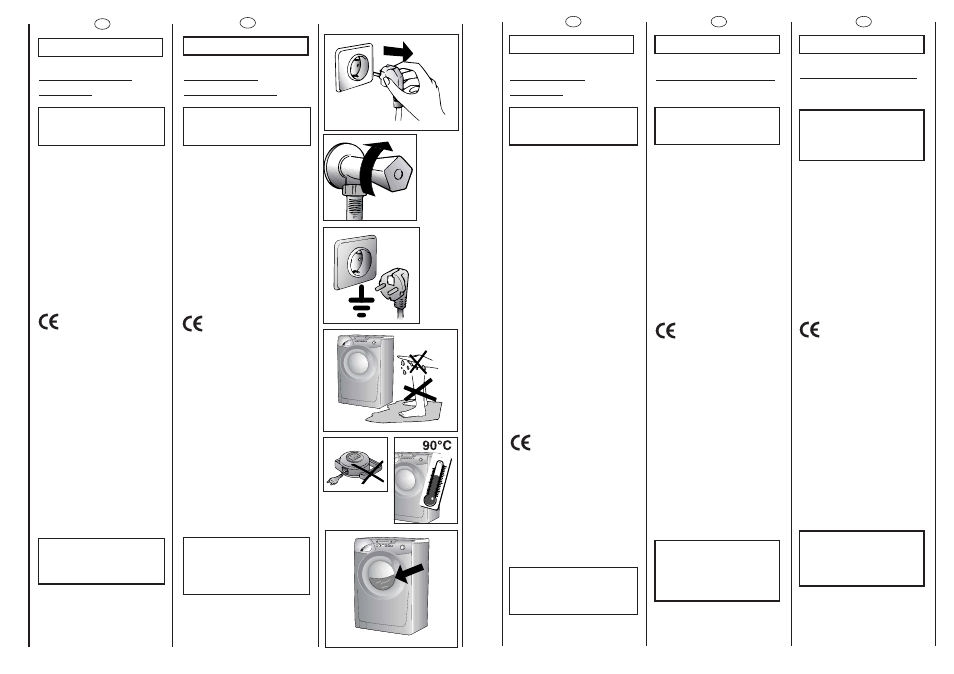 CE

CE

90°C

CE

CE

CE