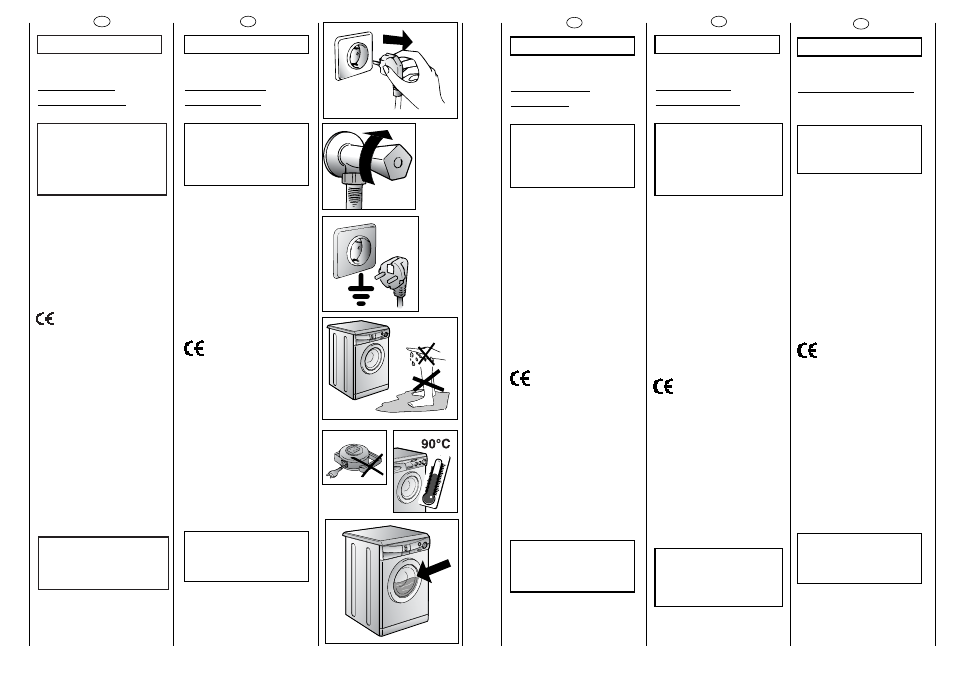 CE

CE

90°C

CE

CE

CE