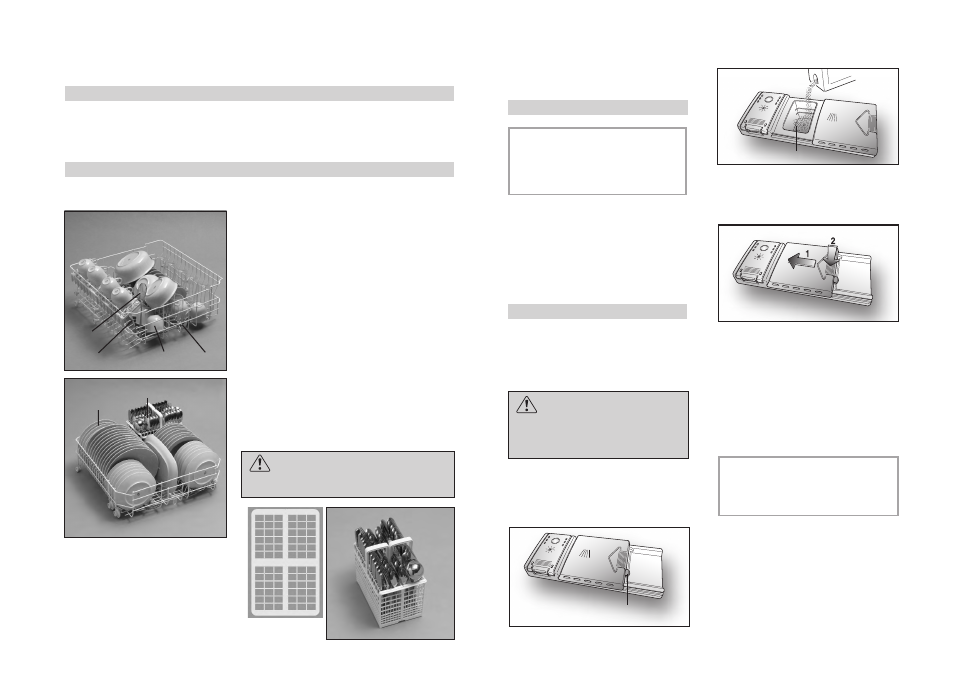 1

2