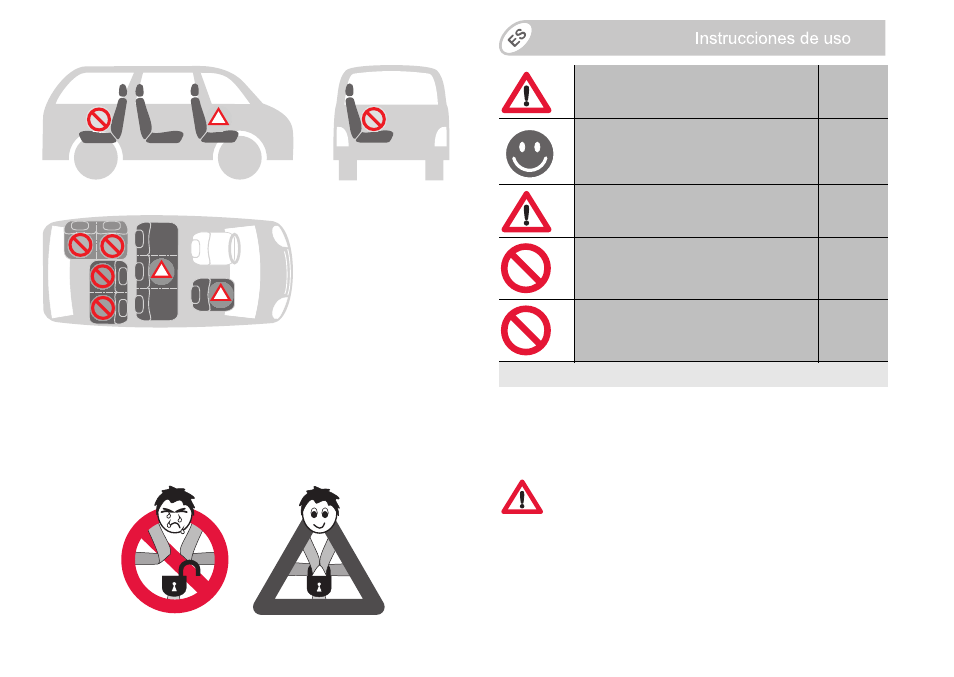 ES

Instrucciones de uso