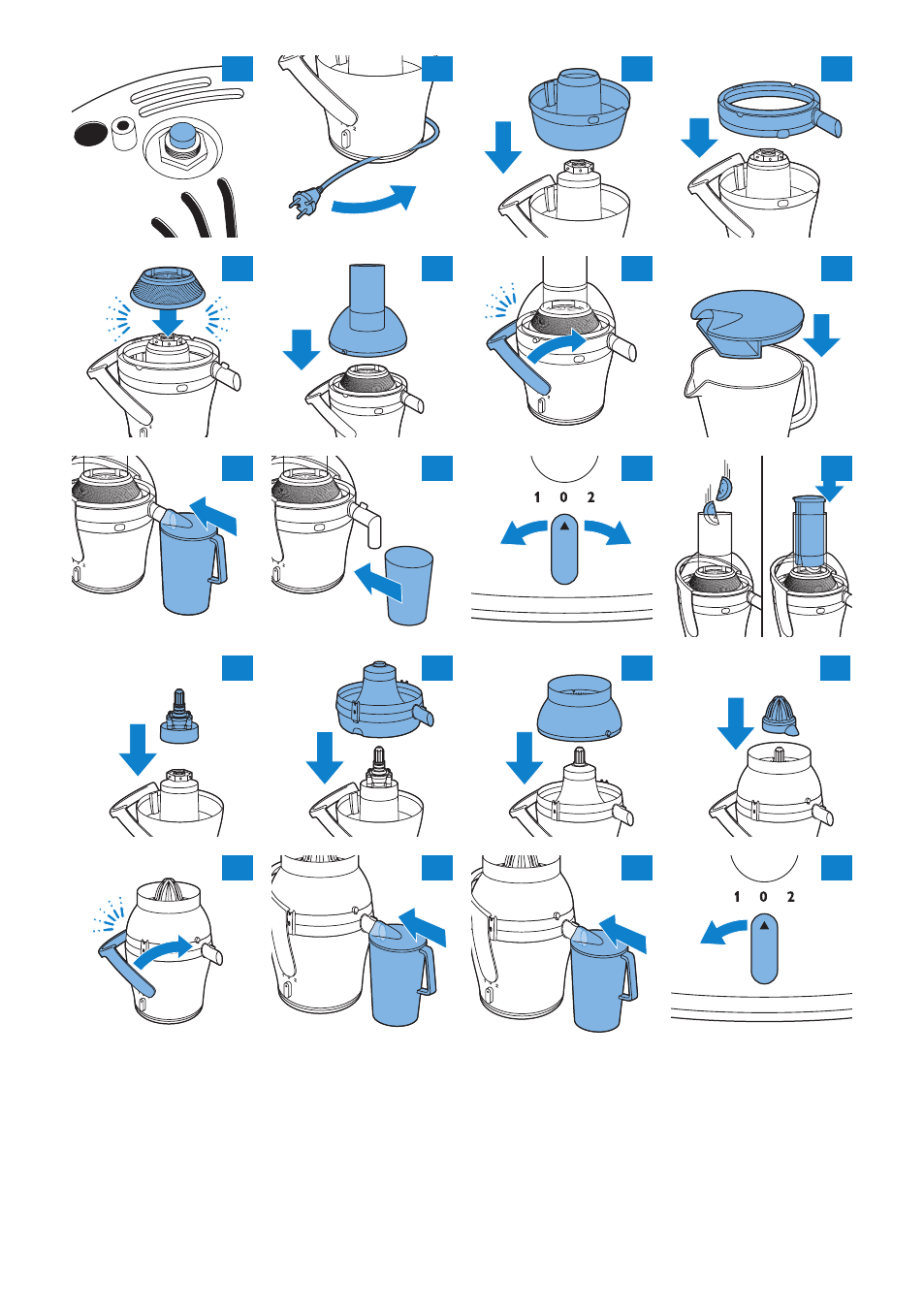 1 0 2

1 0 2