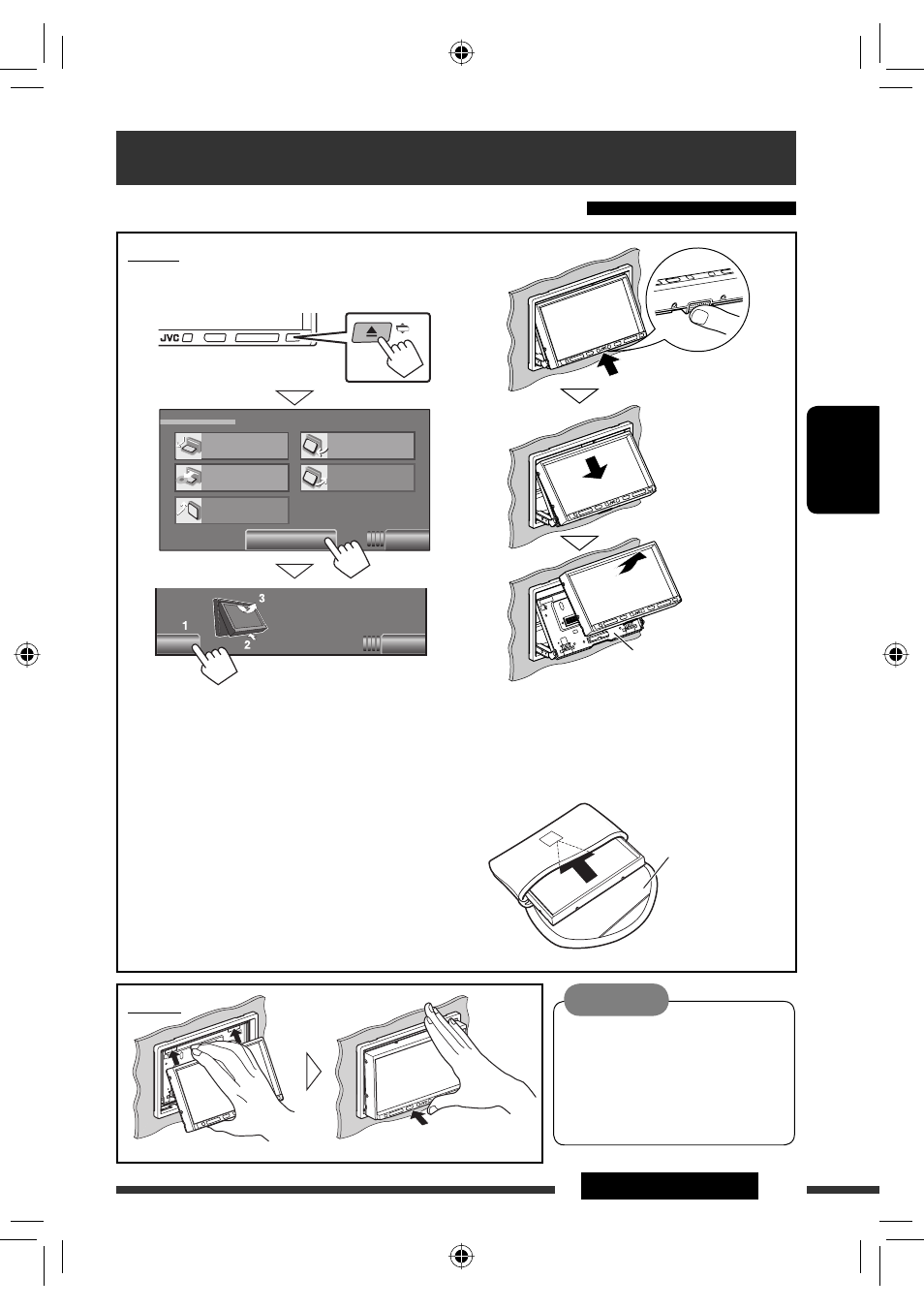 JVC

1

2

3