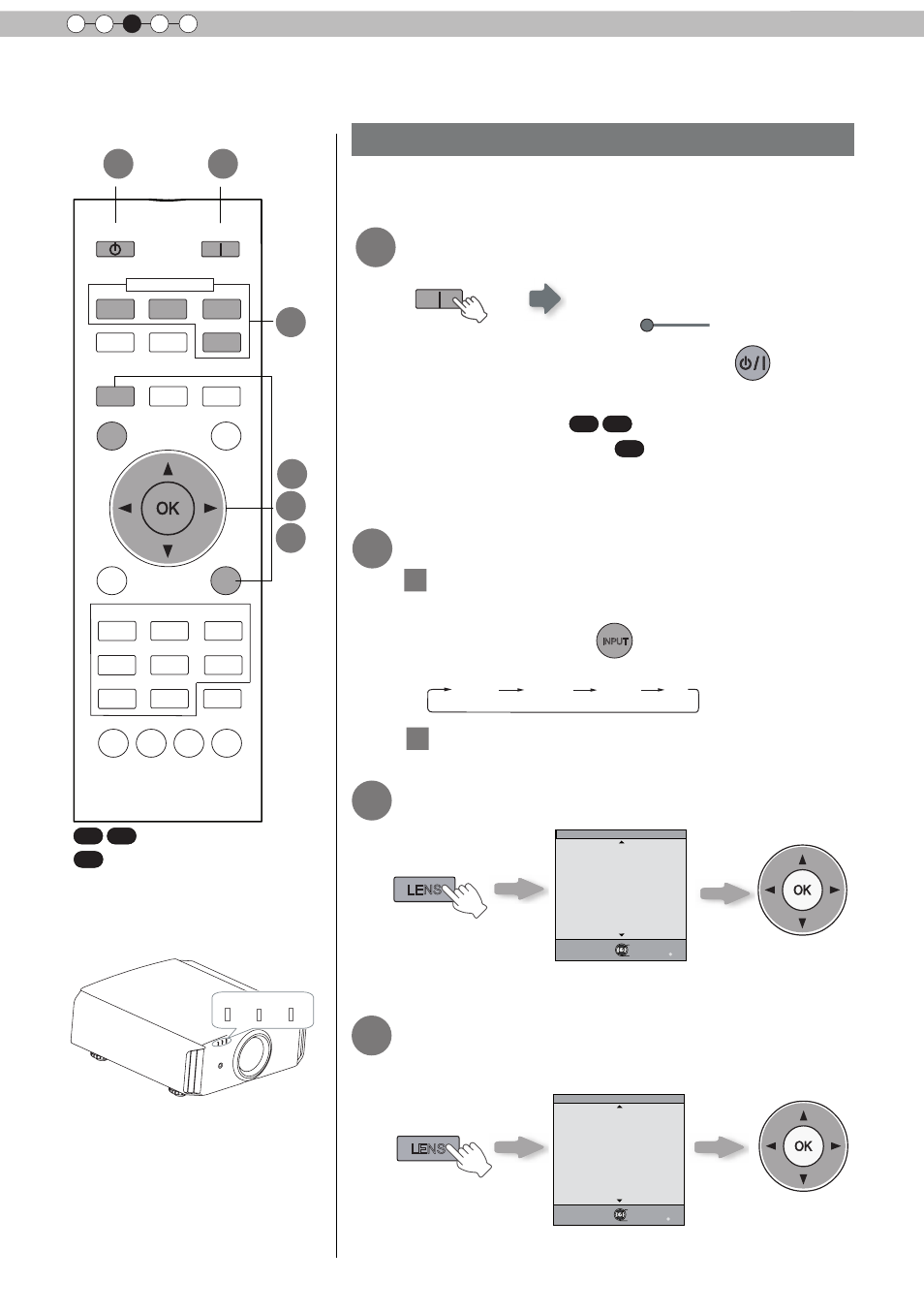 OK

INPUT

LENS

OK

LENS

OK