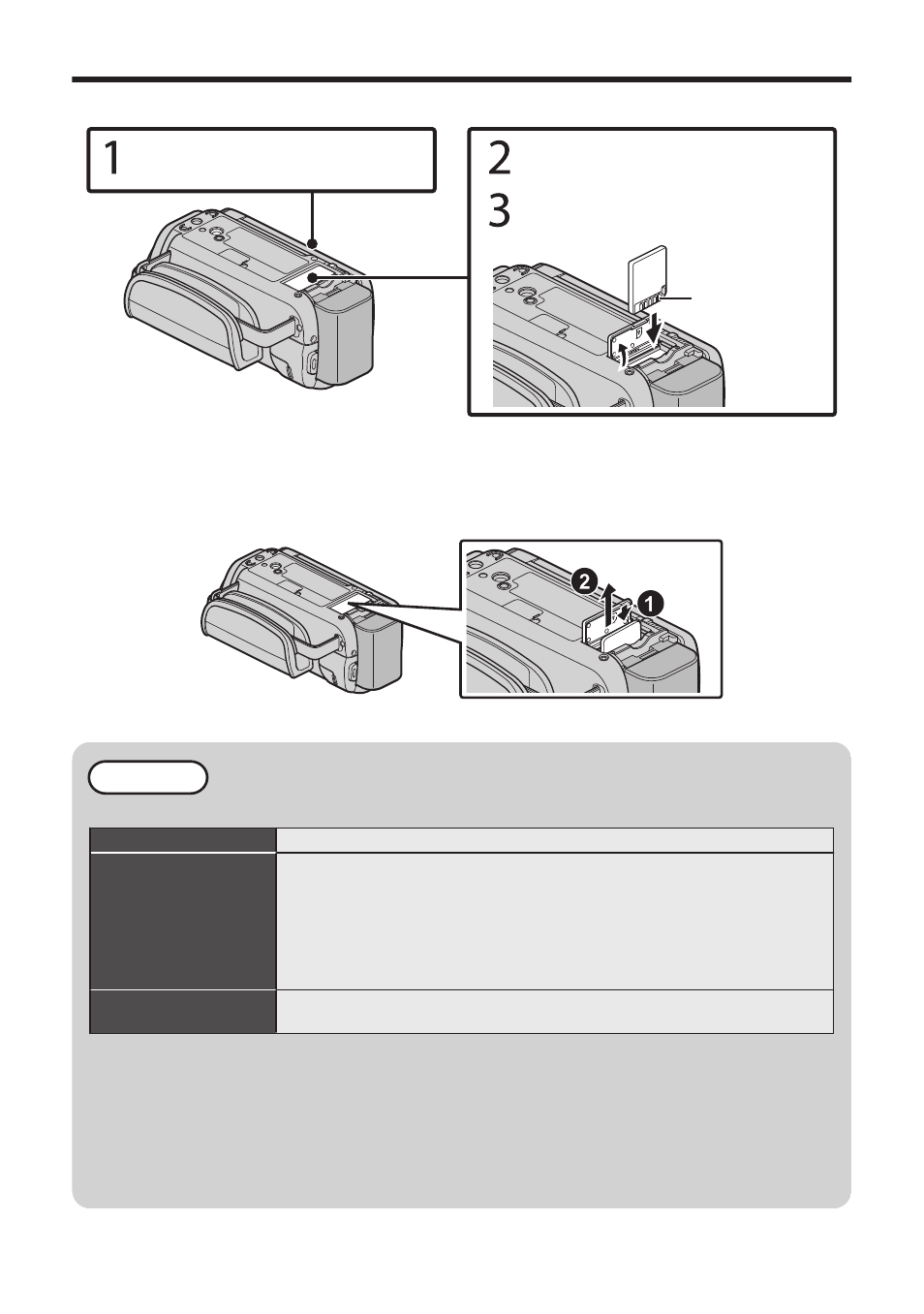 1

2

3

2

1