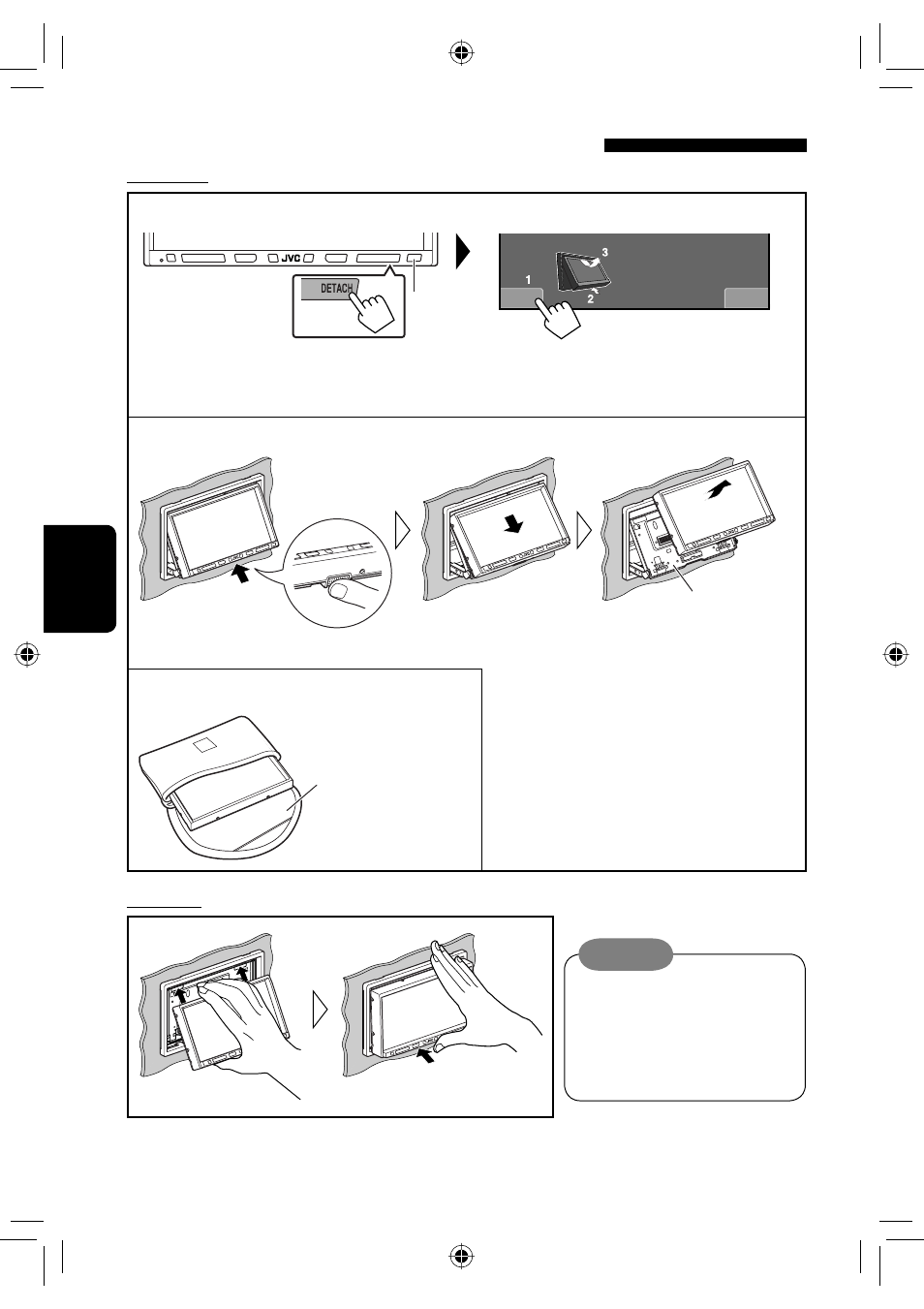 JVC
DETACH
1
2
3