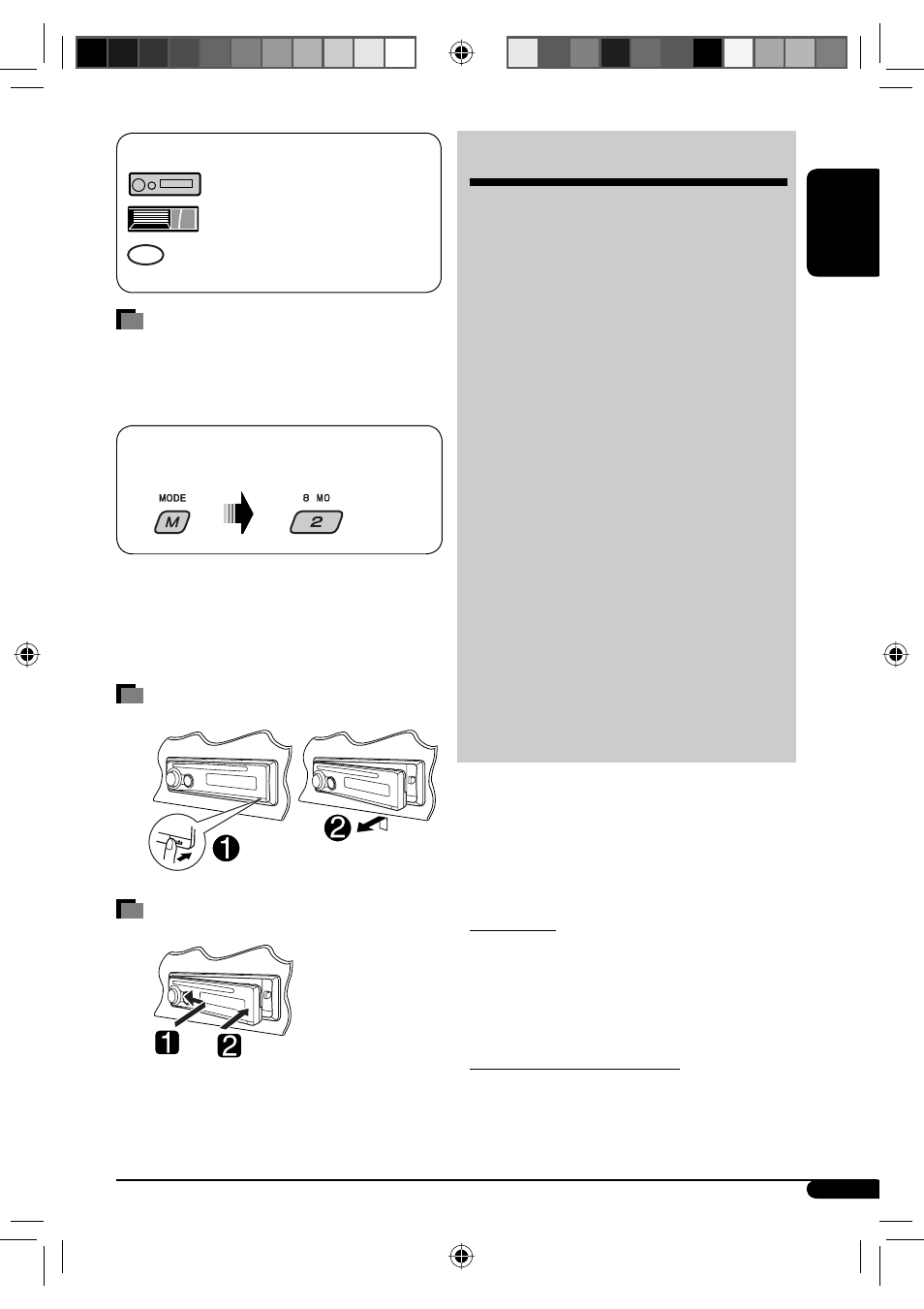 MODE
M
8 MO
2