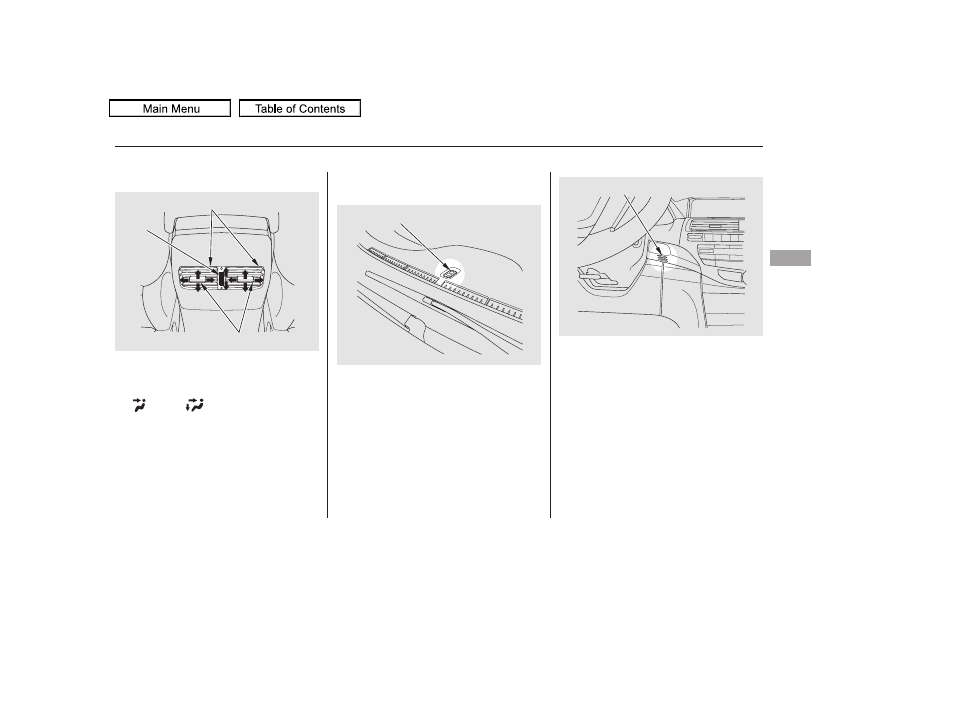 Main Menu

Table of Contents