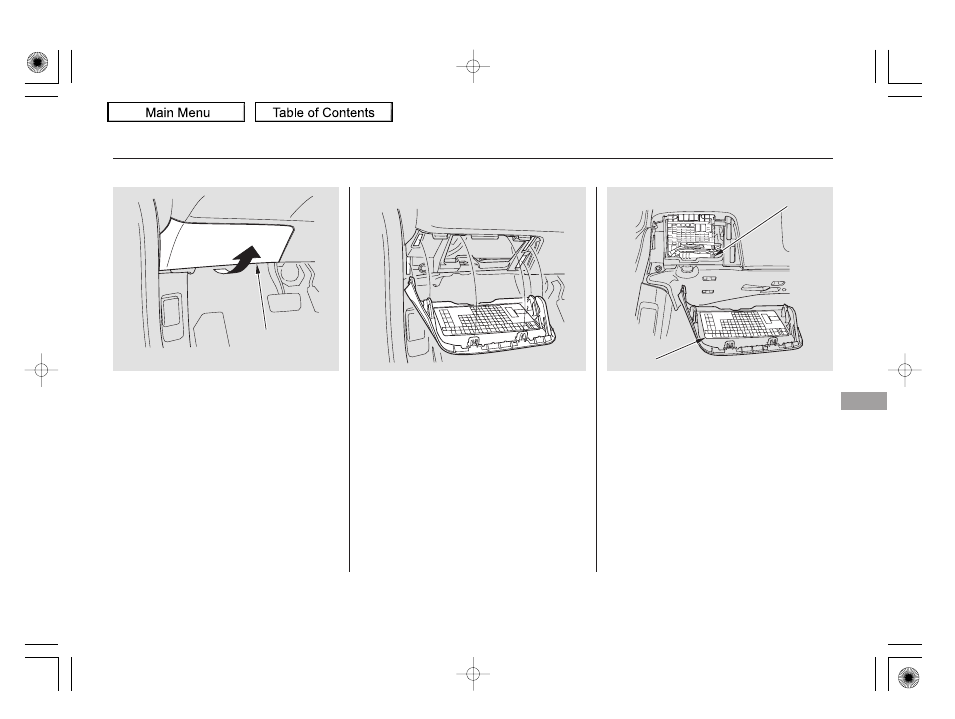 Main Menu

Table of Contents