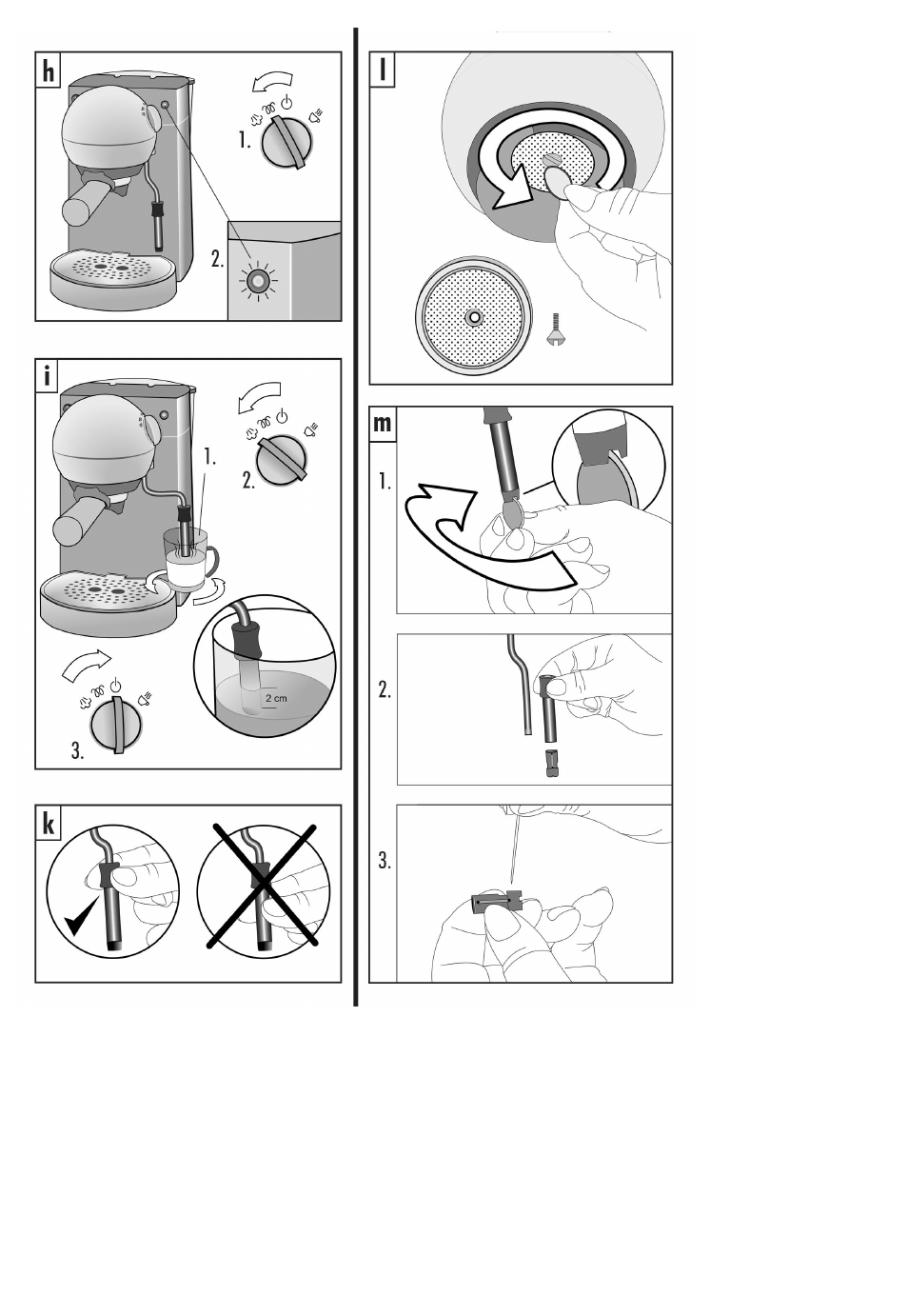 h

1.

2.

i

1.

2.

2 cm

3.

k

l

m

1.

2.

3.