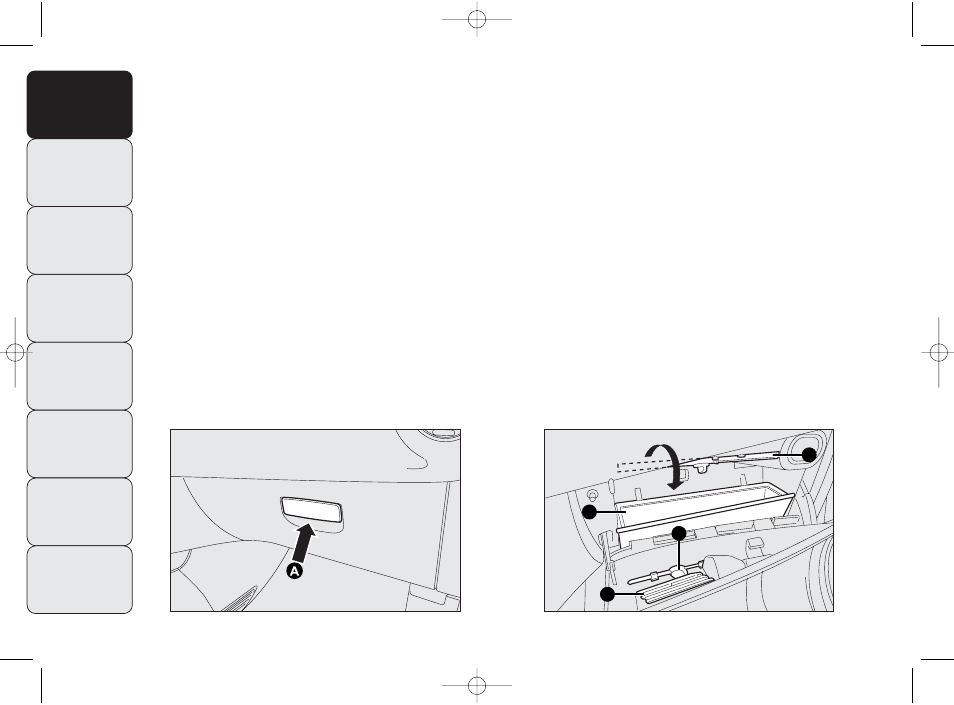 A