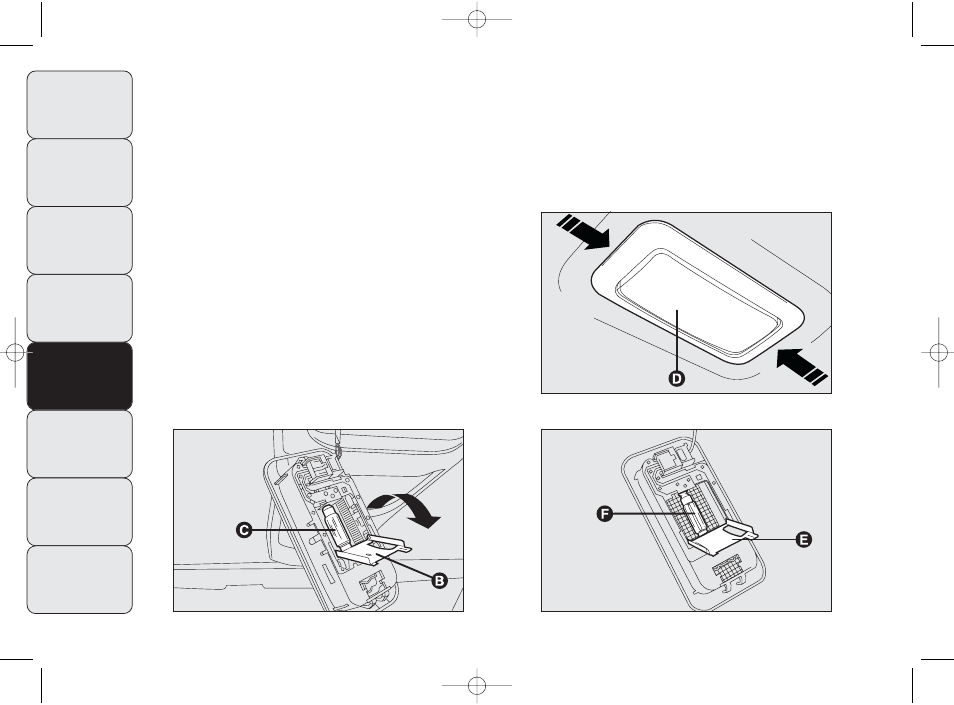 D

C

B

F

E