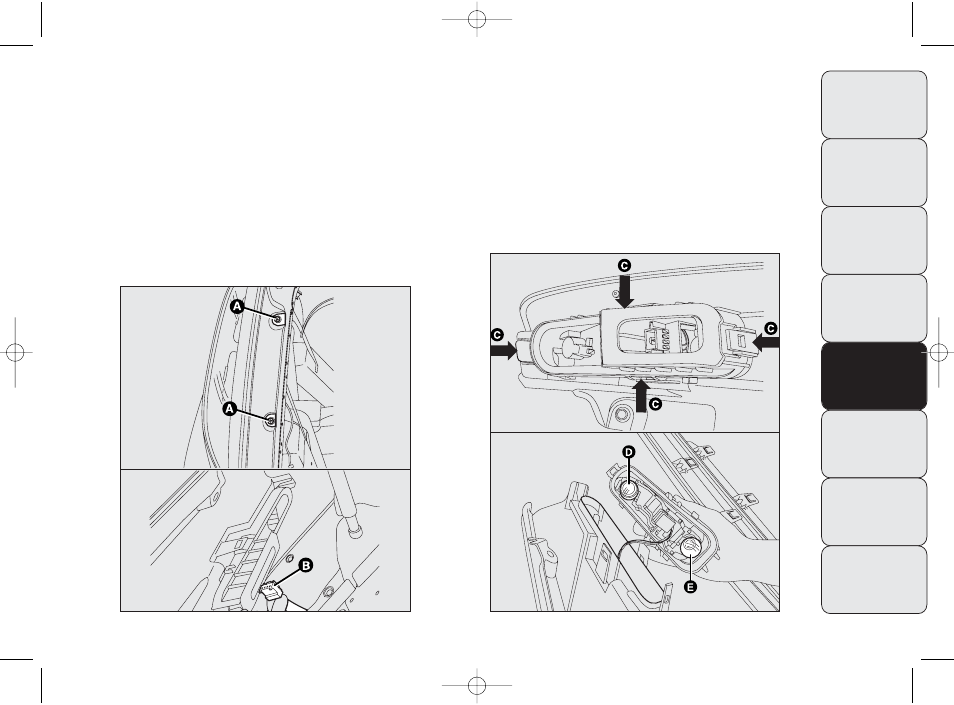 A
A
B
C
C
C
C
D
E