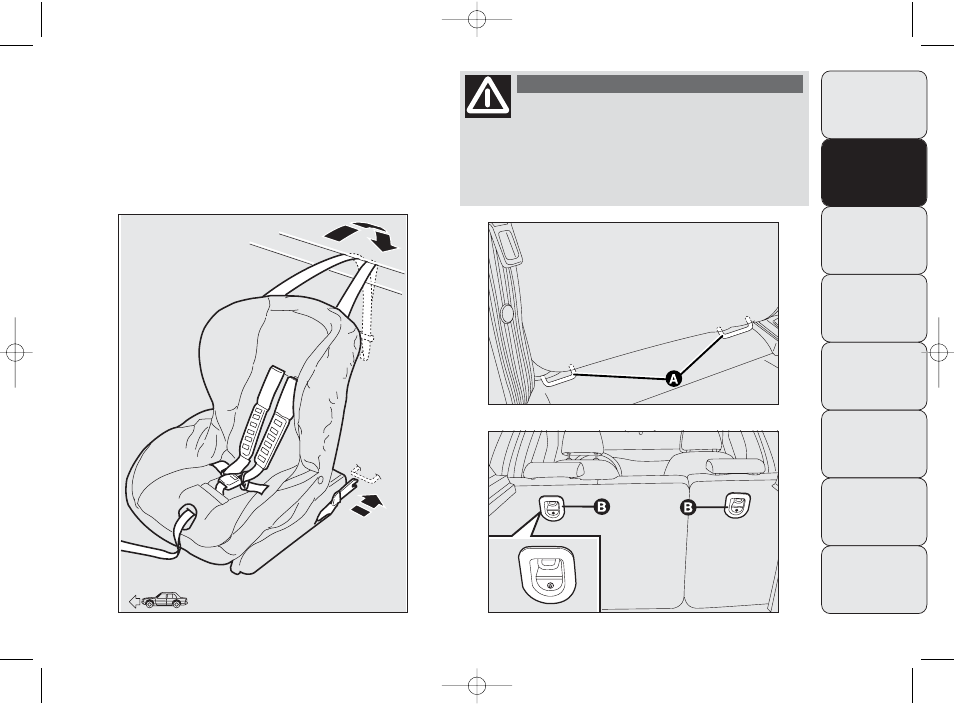 A

B

B