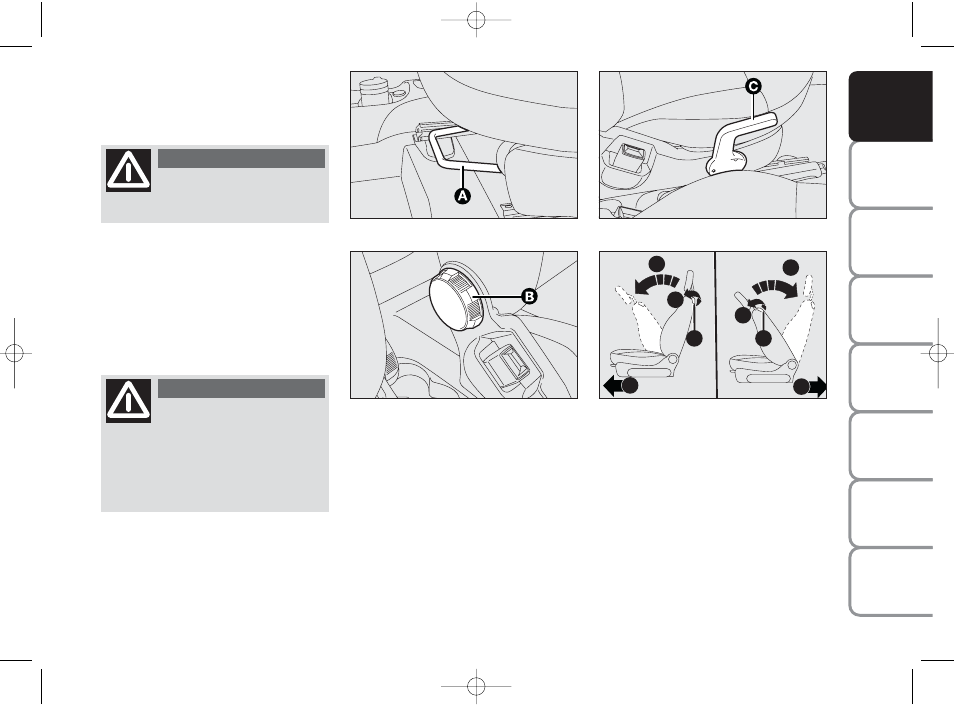 A

C

B