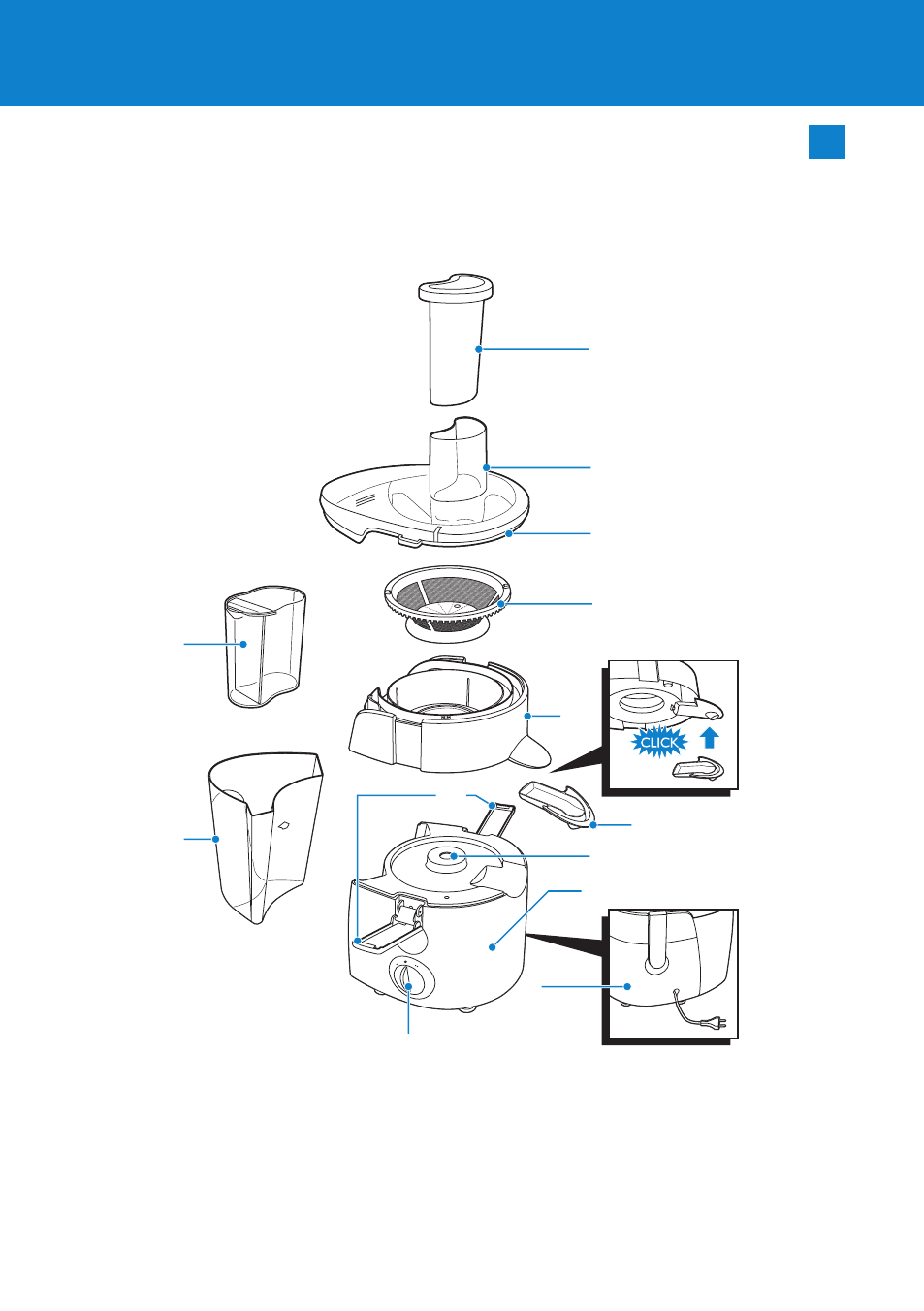 CLICK