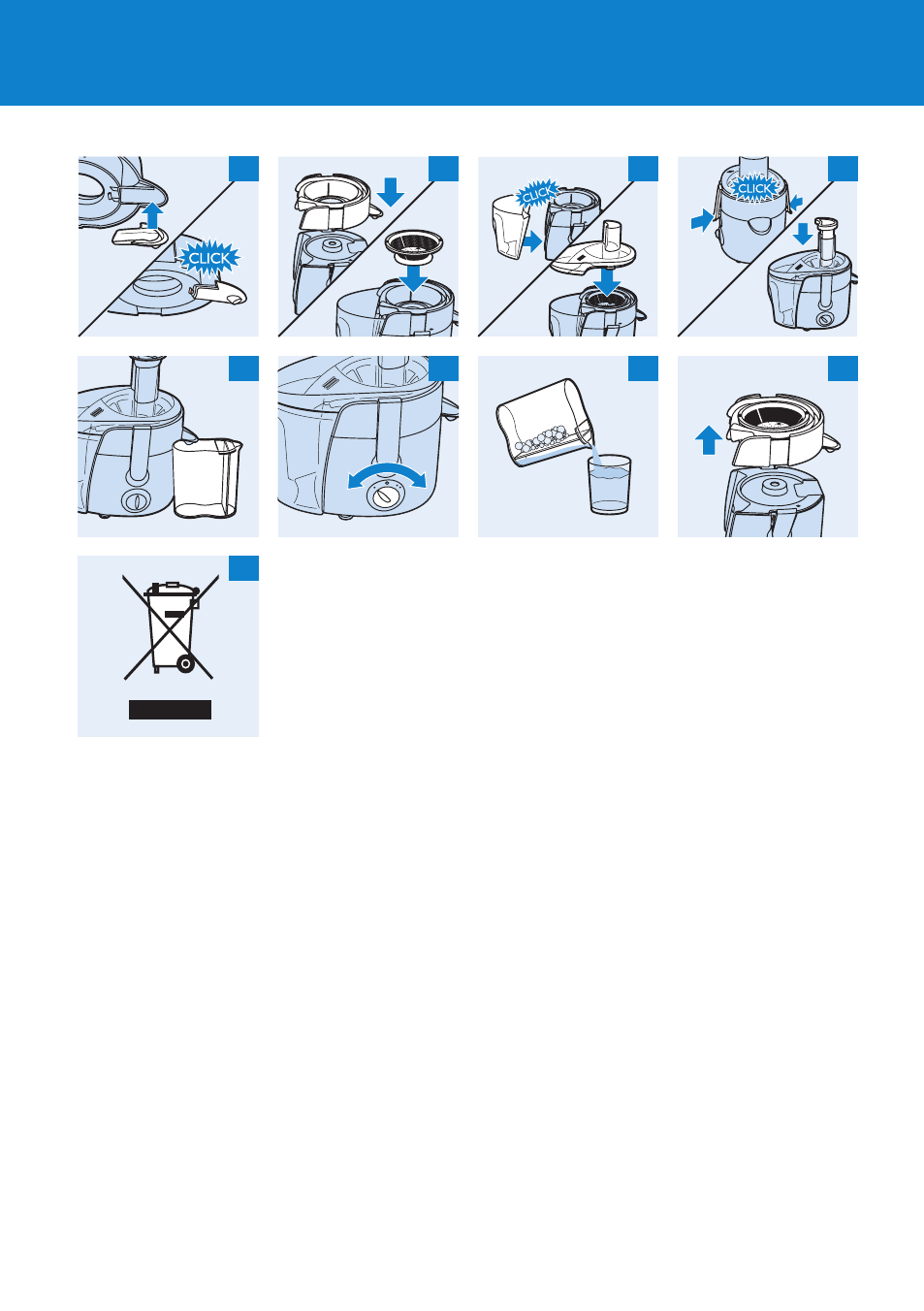 CLICK

CLICK

CLICK