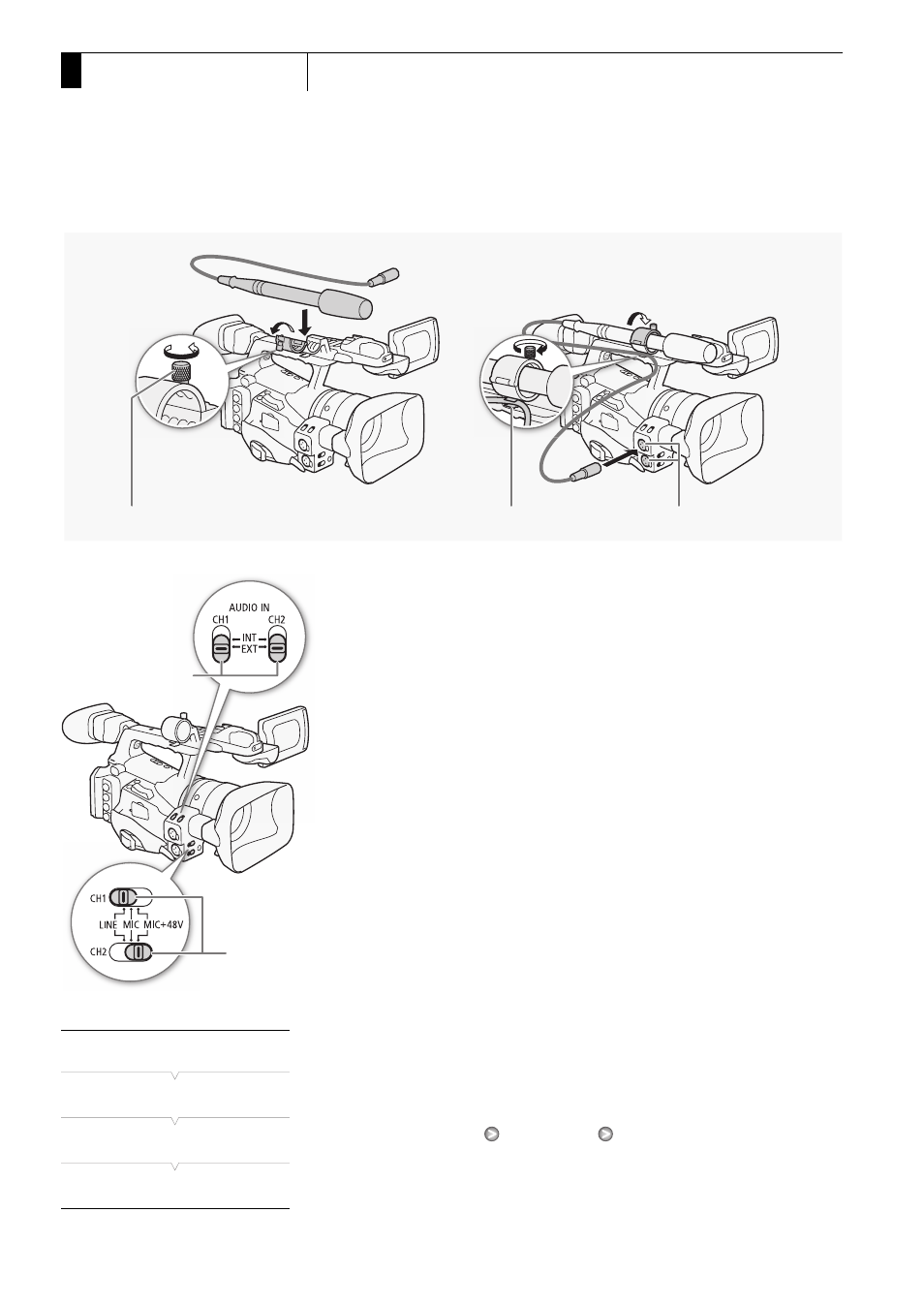 AUDIO IN
CH1 CH2
INT
EXT

CH1
LINE MIC MIC+48V
CH2