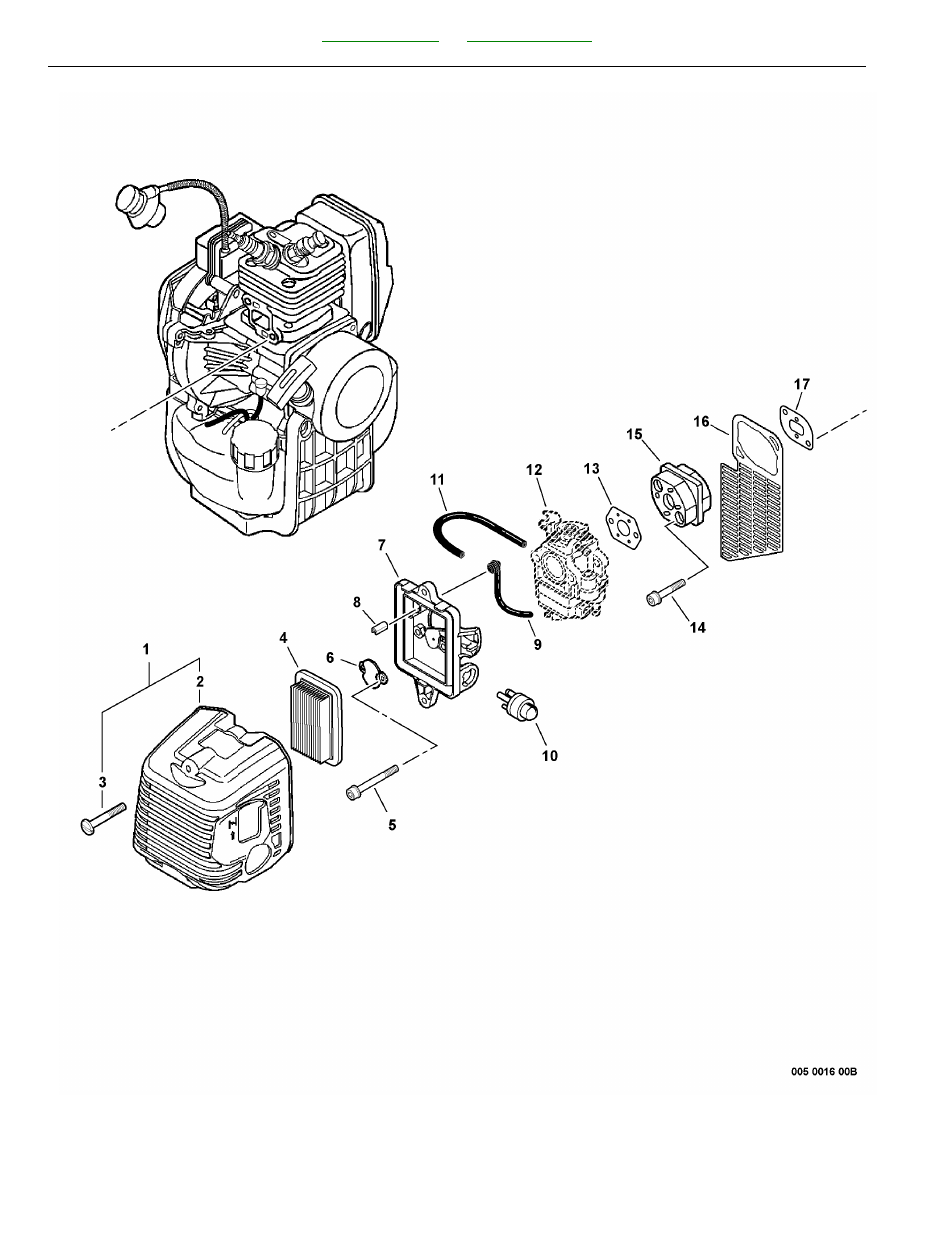 17
16
15
13
12
11
7
8
9
14
1
2
4
6
10
3
5
005 0016 00B