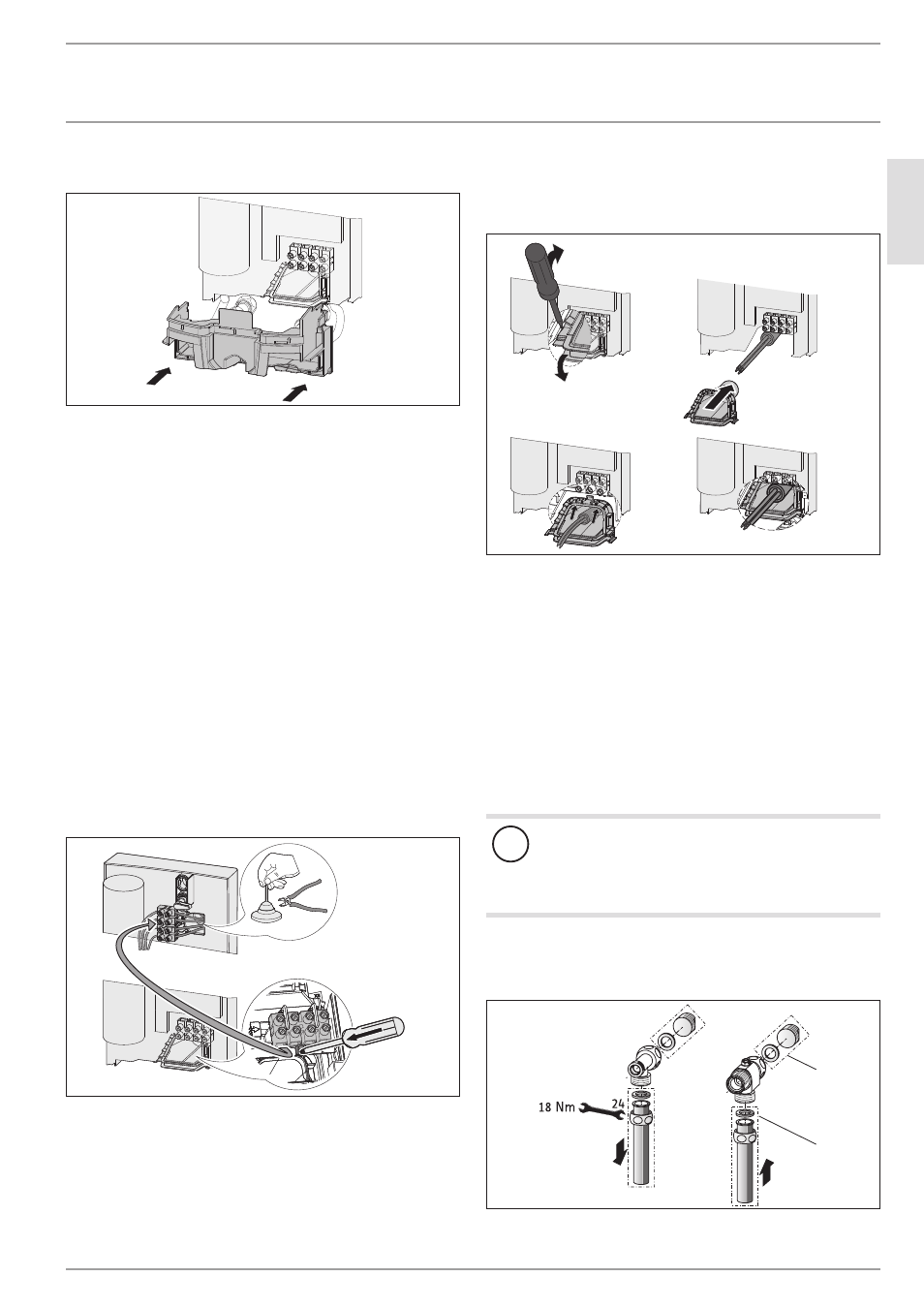 18 Nm
24