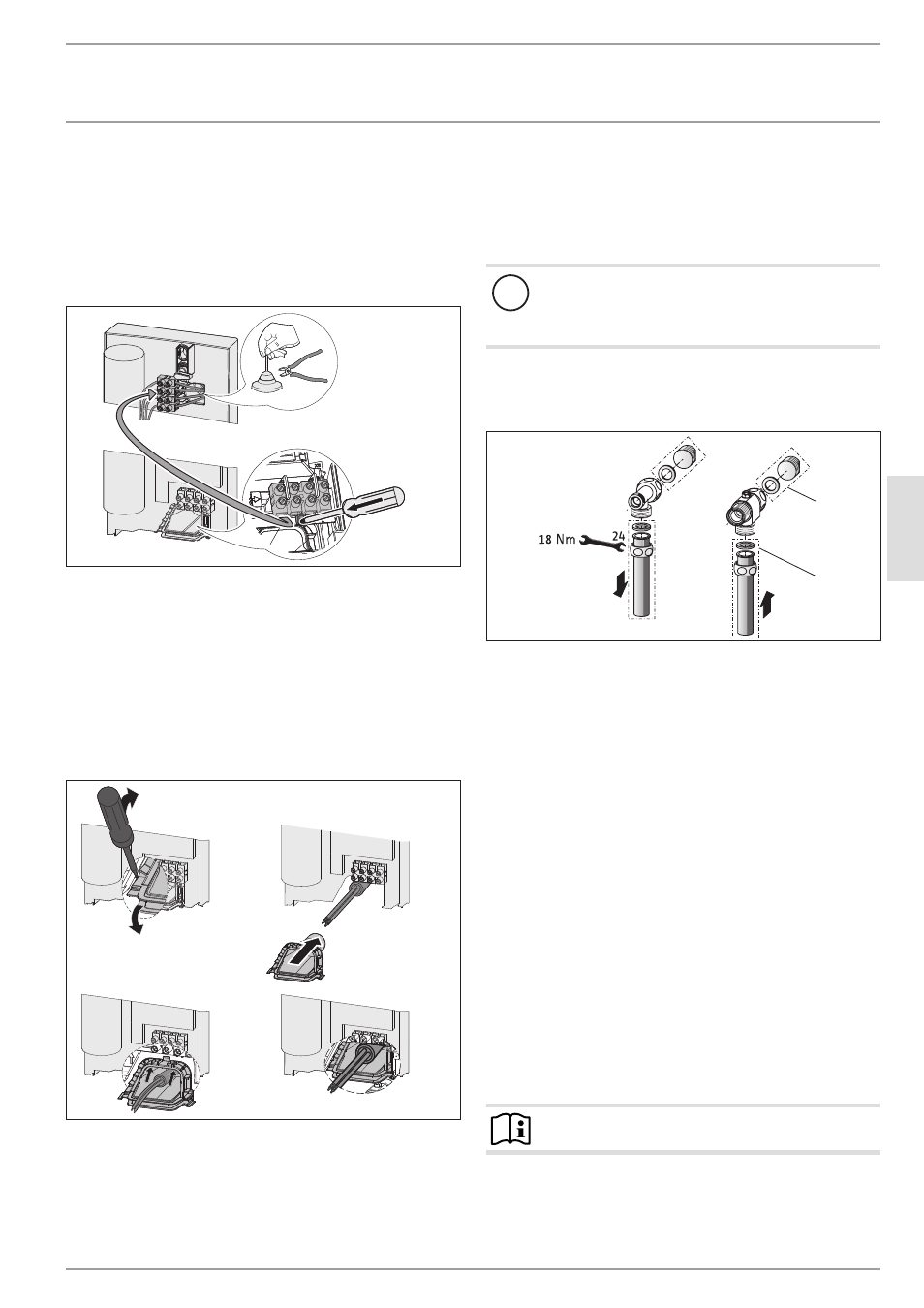 18 Nm

24