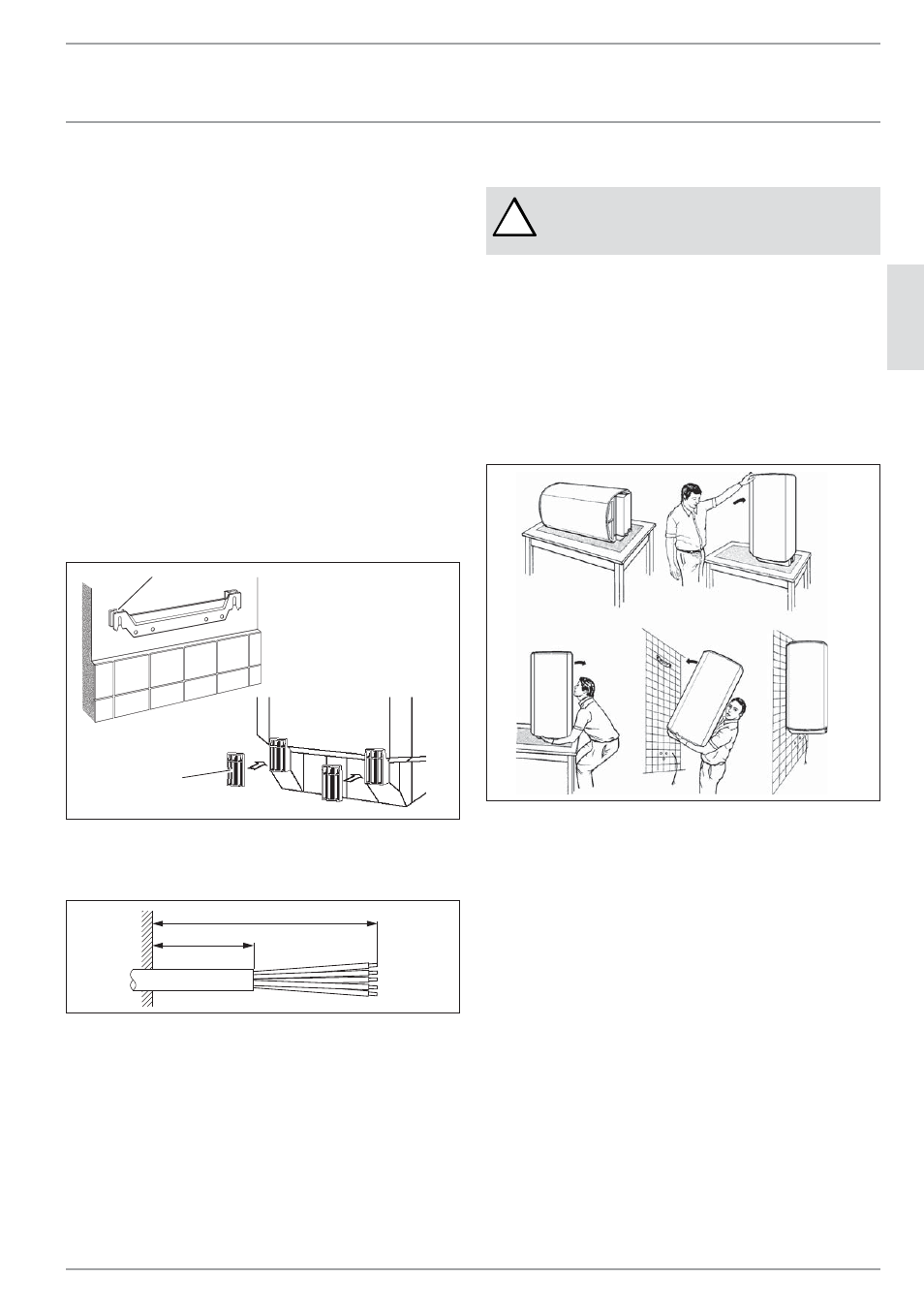 !