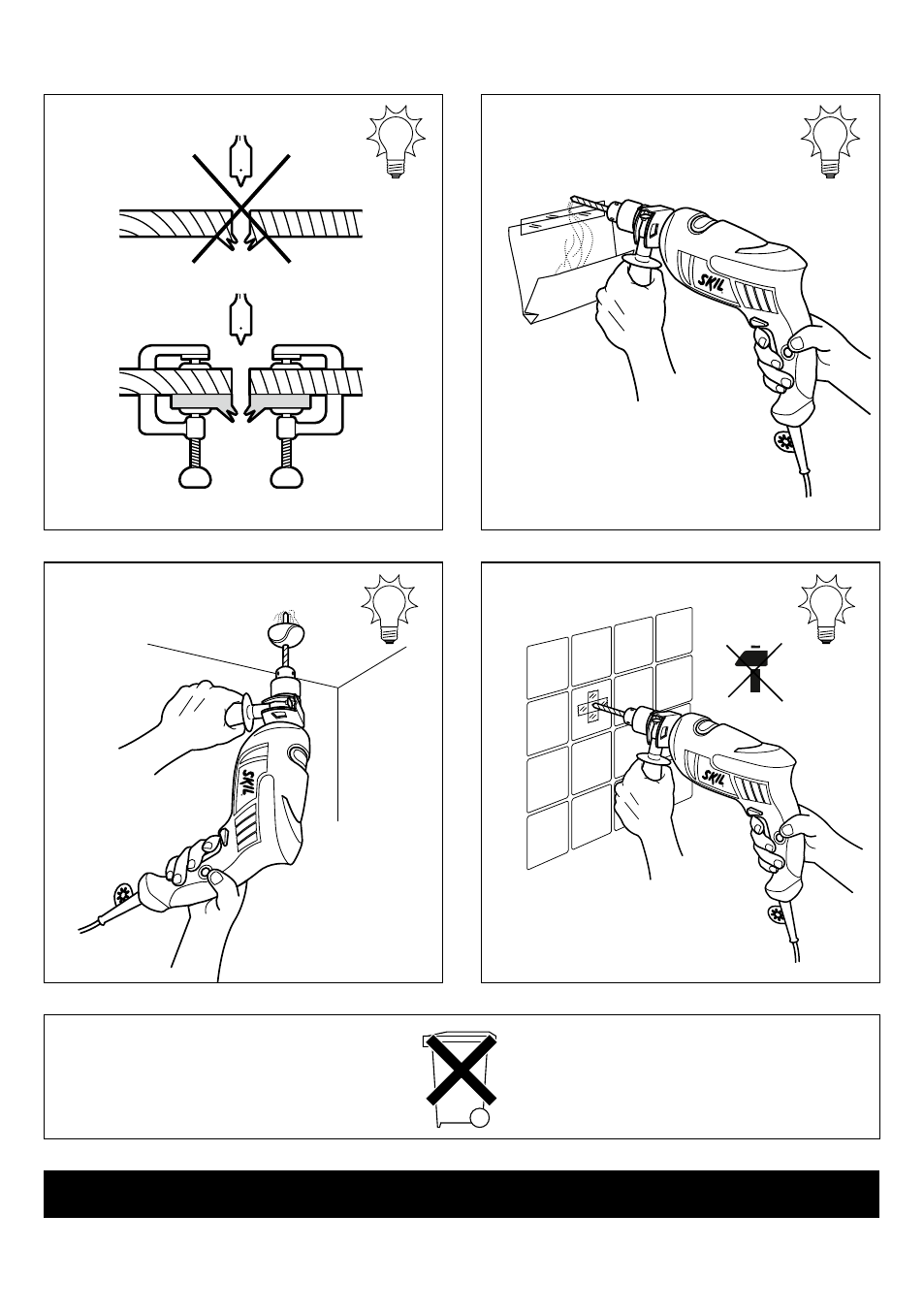 SKIL

SKIL

SKIL