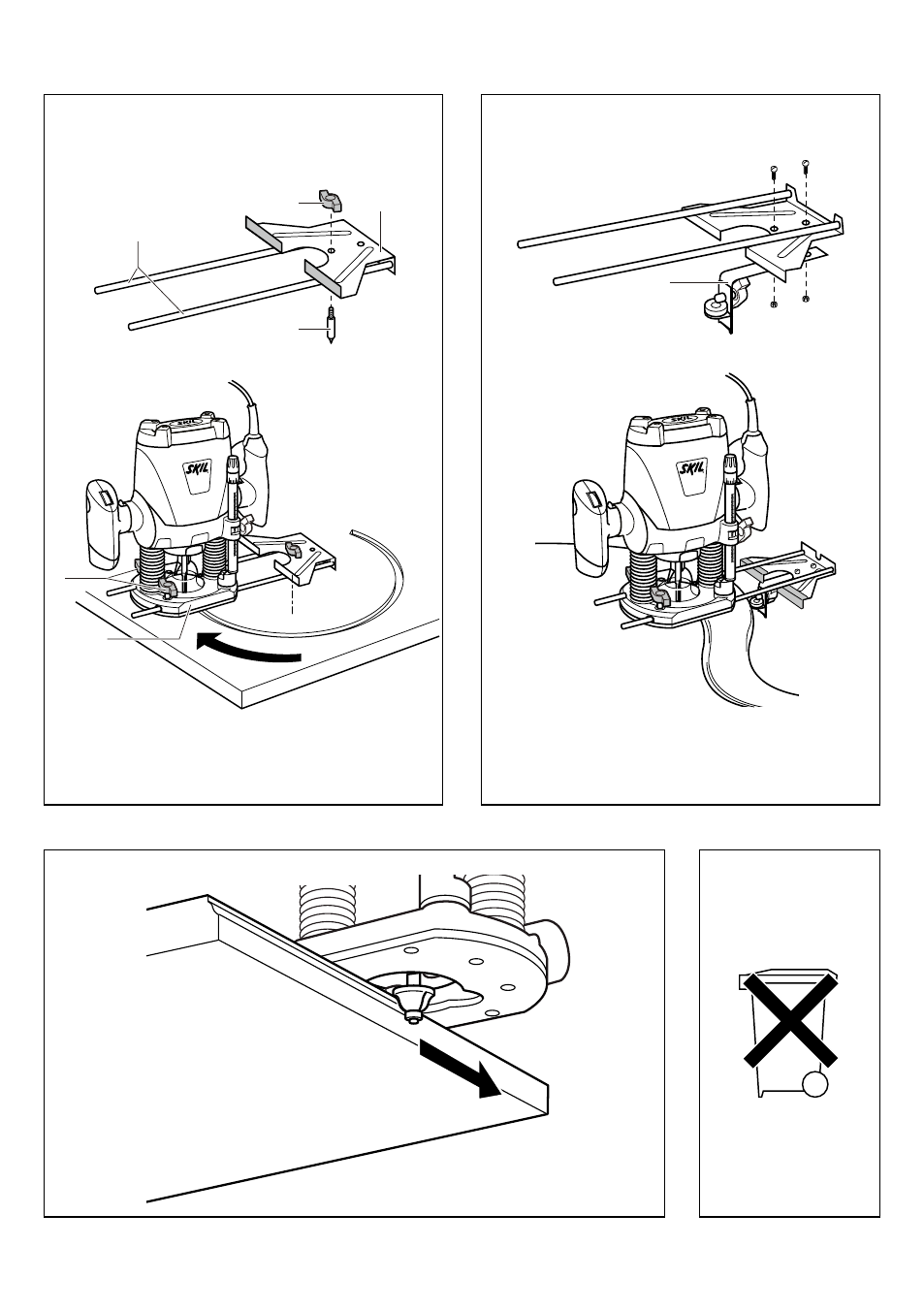 SKIL

SKIL