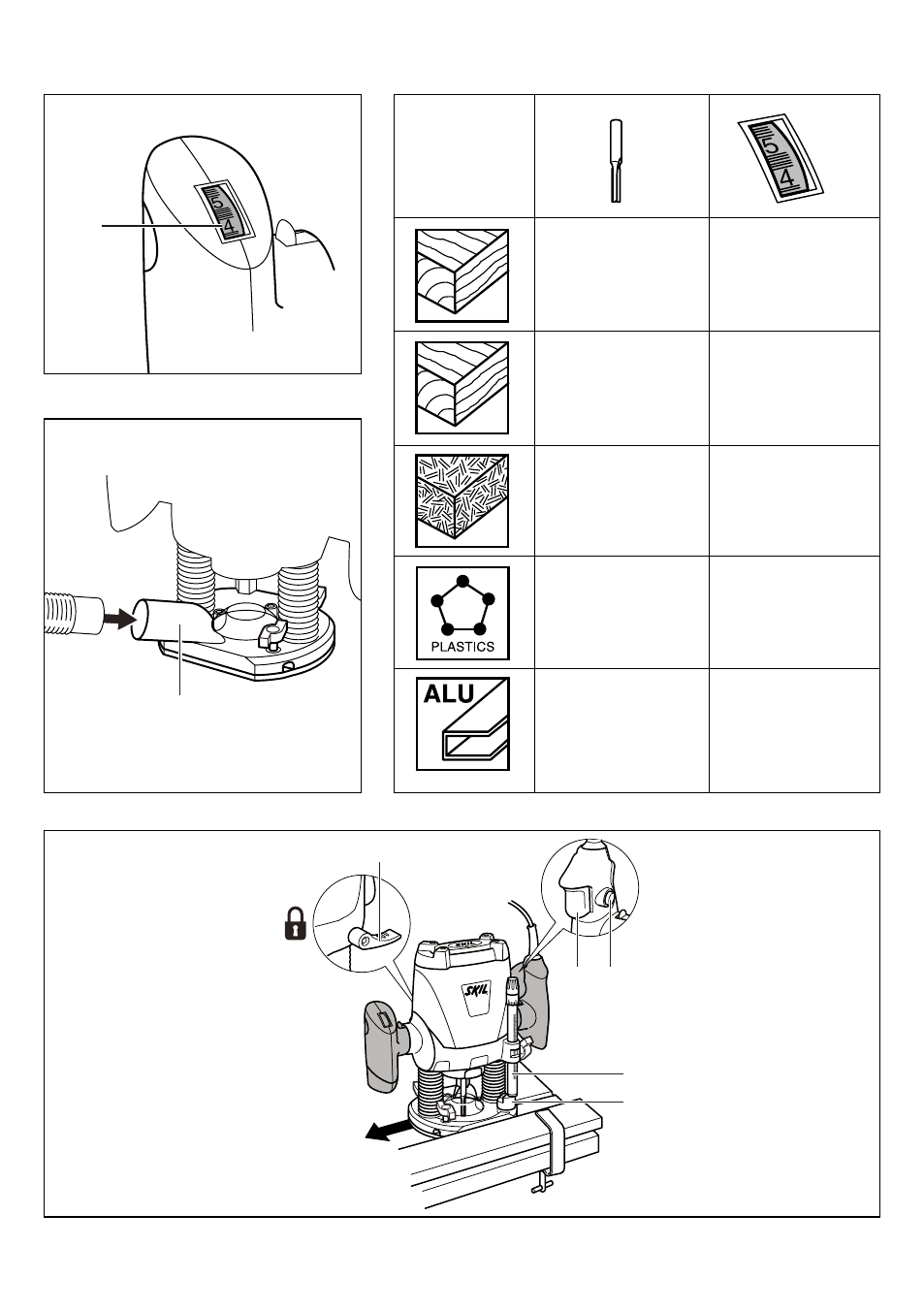 5
4

5
4

PLASTICS

ALU

SKIL

SKIL