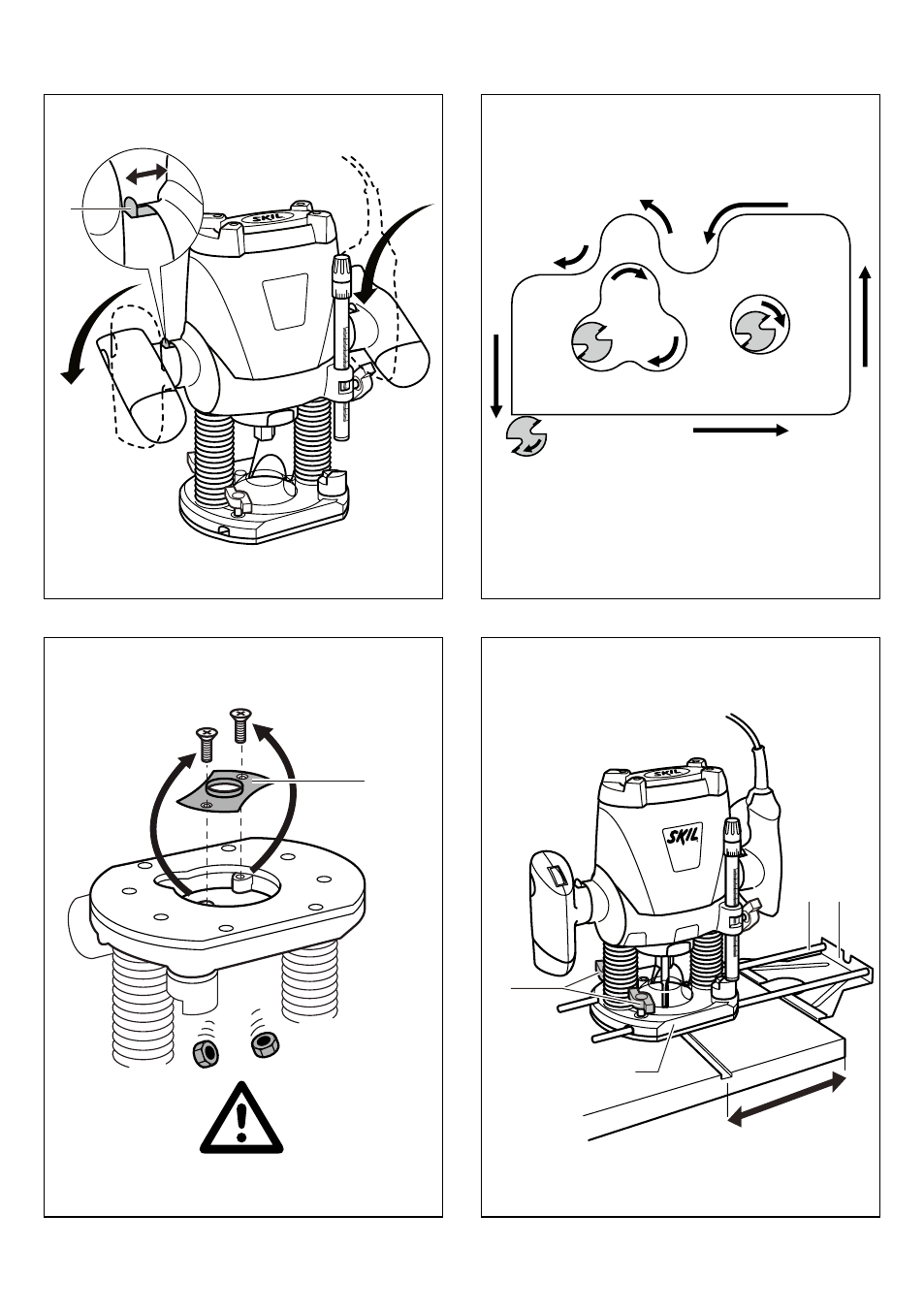 SKIL

SKIL

SKIL