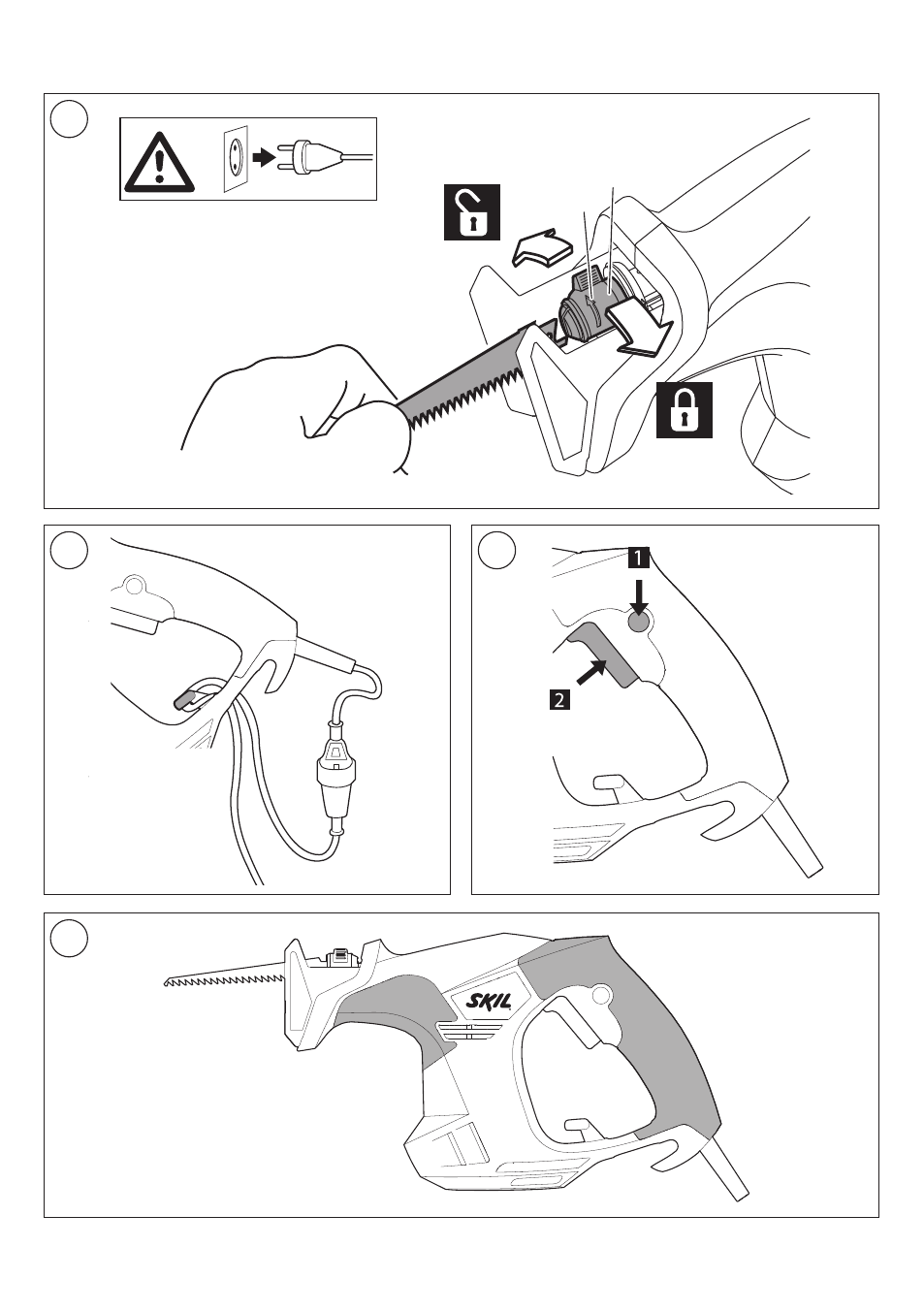 1

2

SKIL