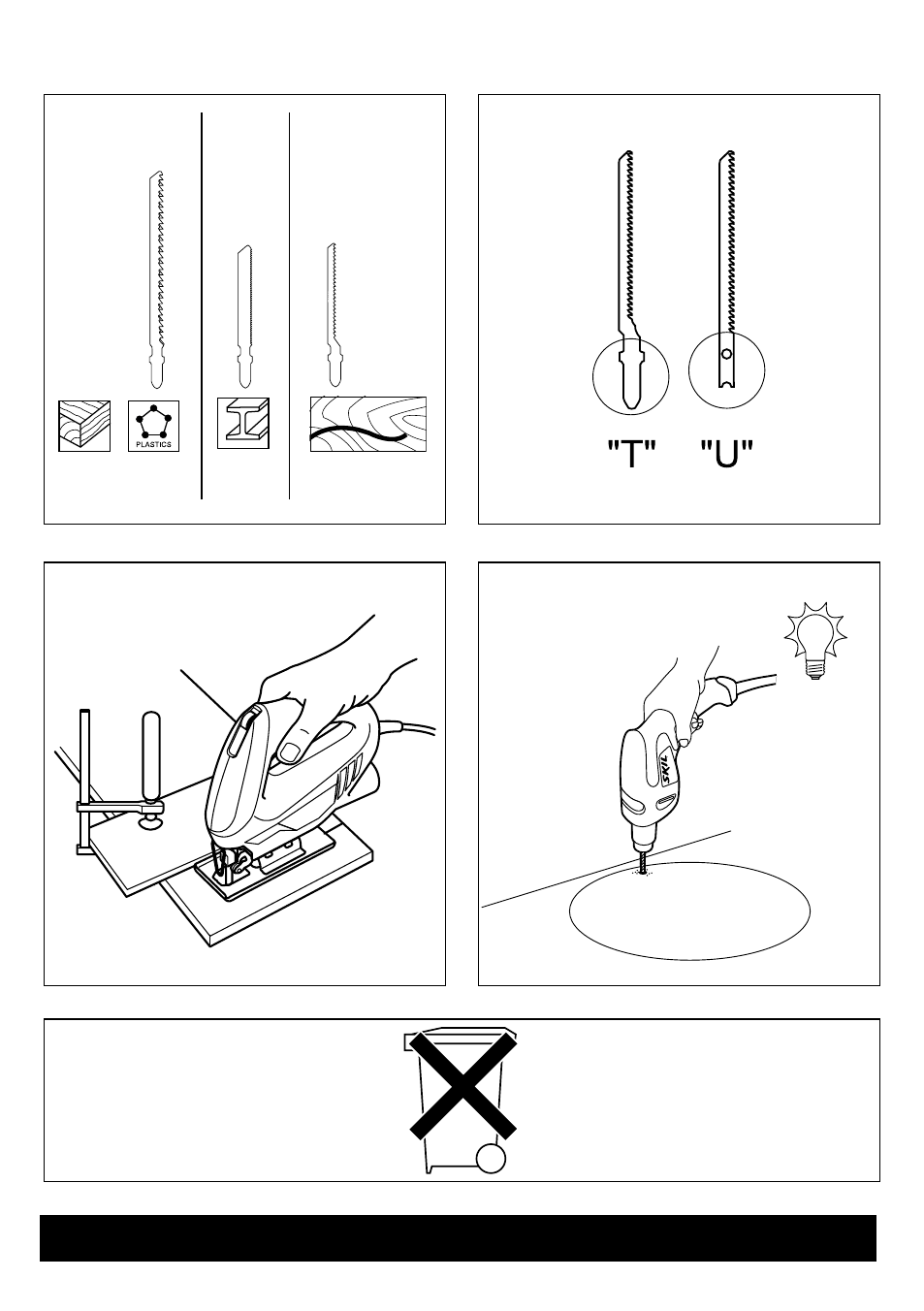 PLASTICS

"T" "U"

SKIL