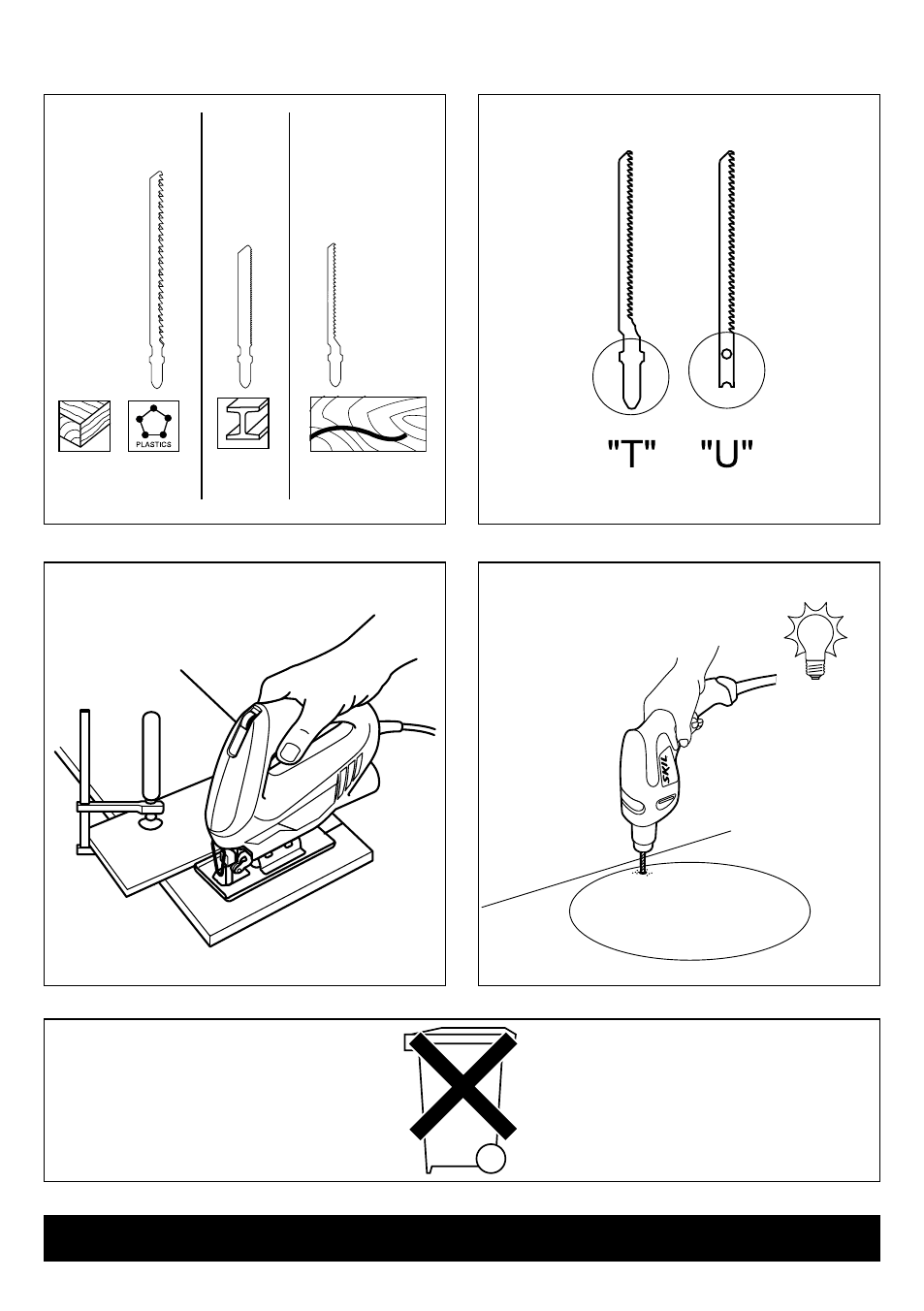 PLASTICS

"T" "U"

SKIL