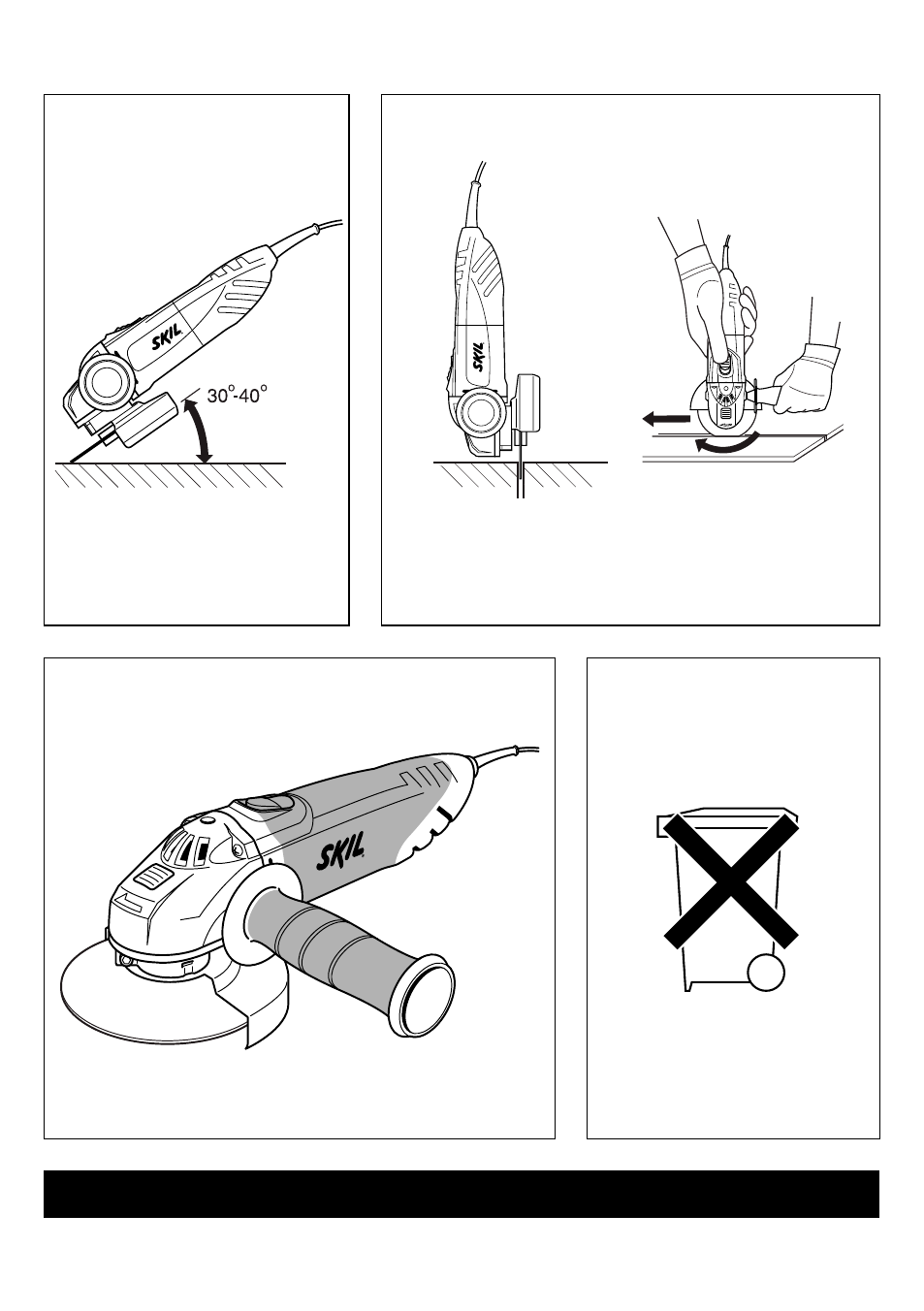 SKIL

30°-40°

SKIL

SKIL