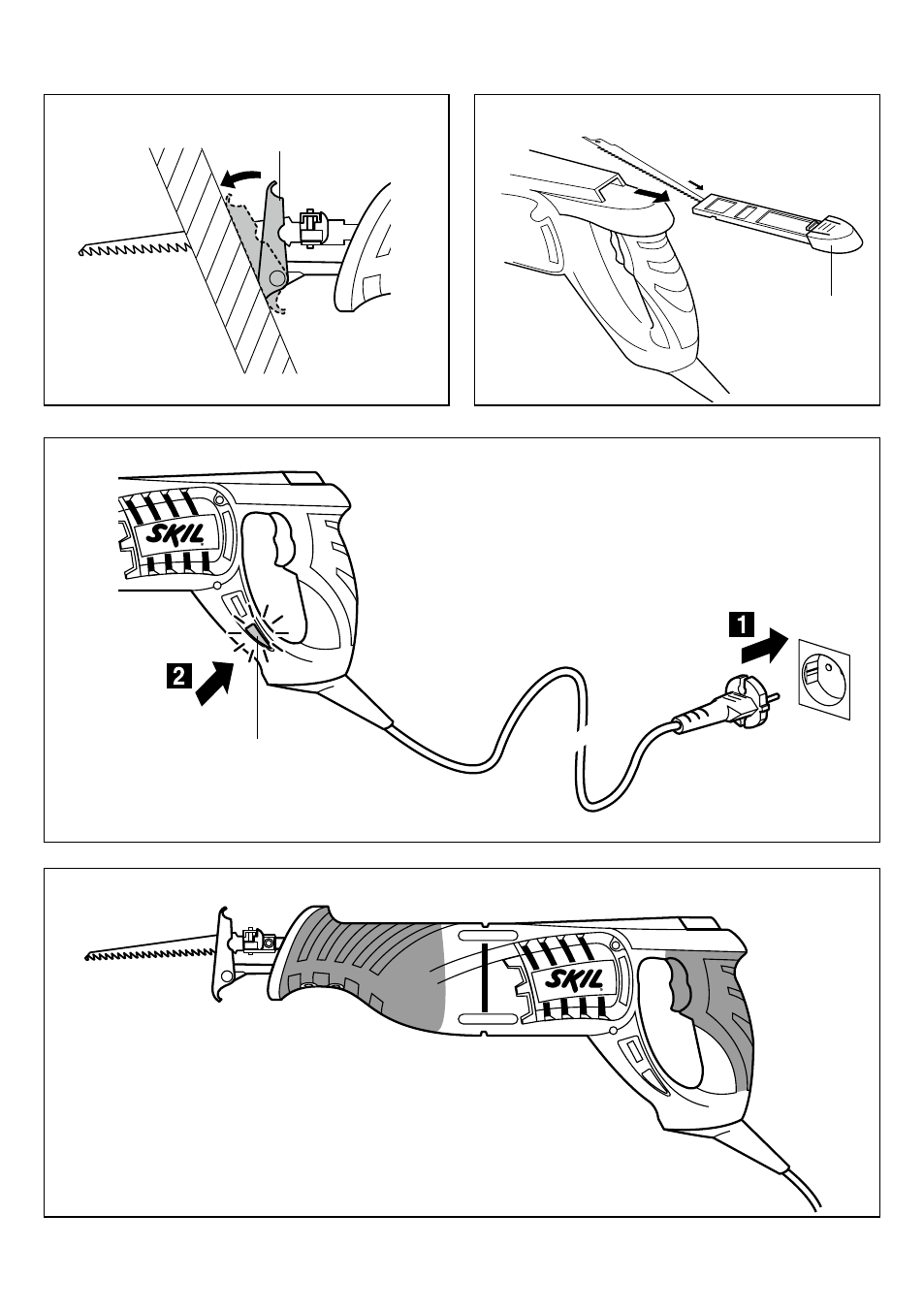 SKIL

1

2

SKIL