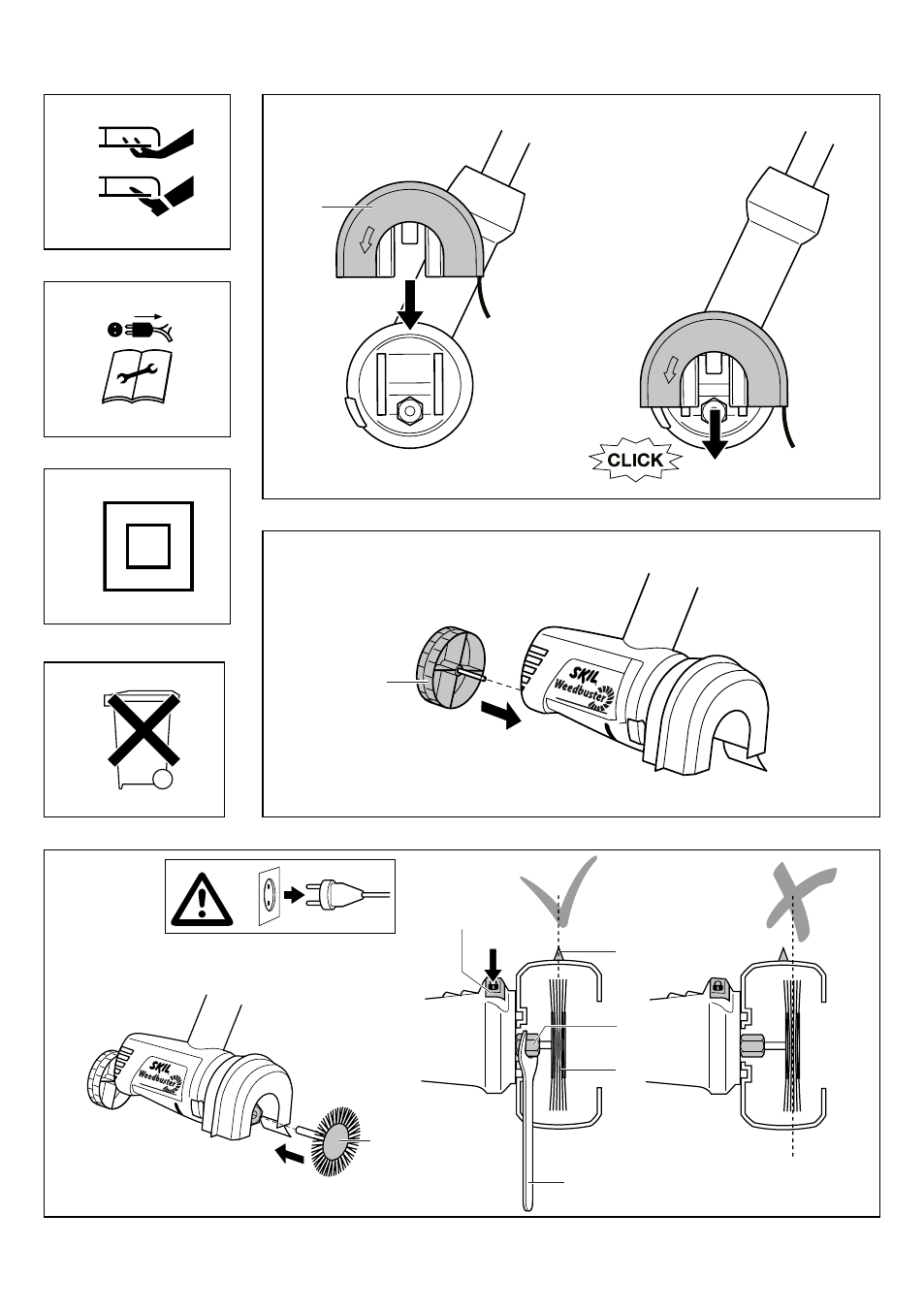 CLICK

SKIL
Weedbuster

SKIL
Weedbuster