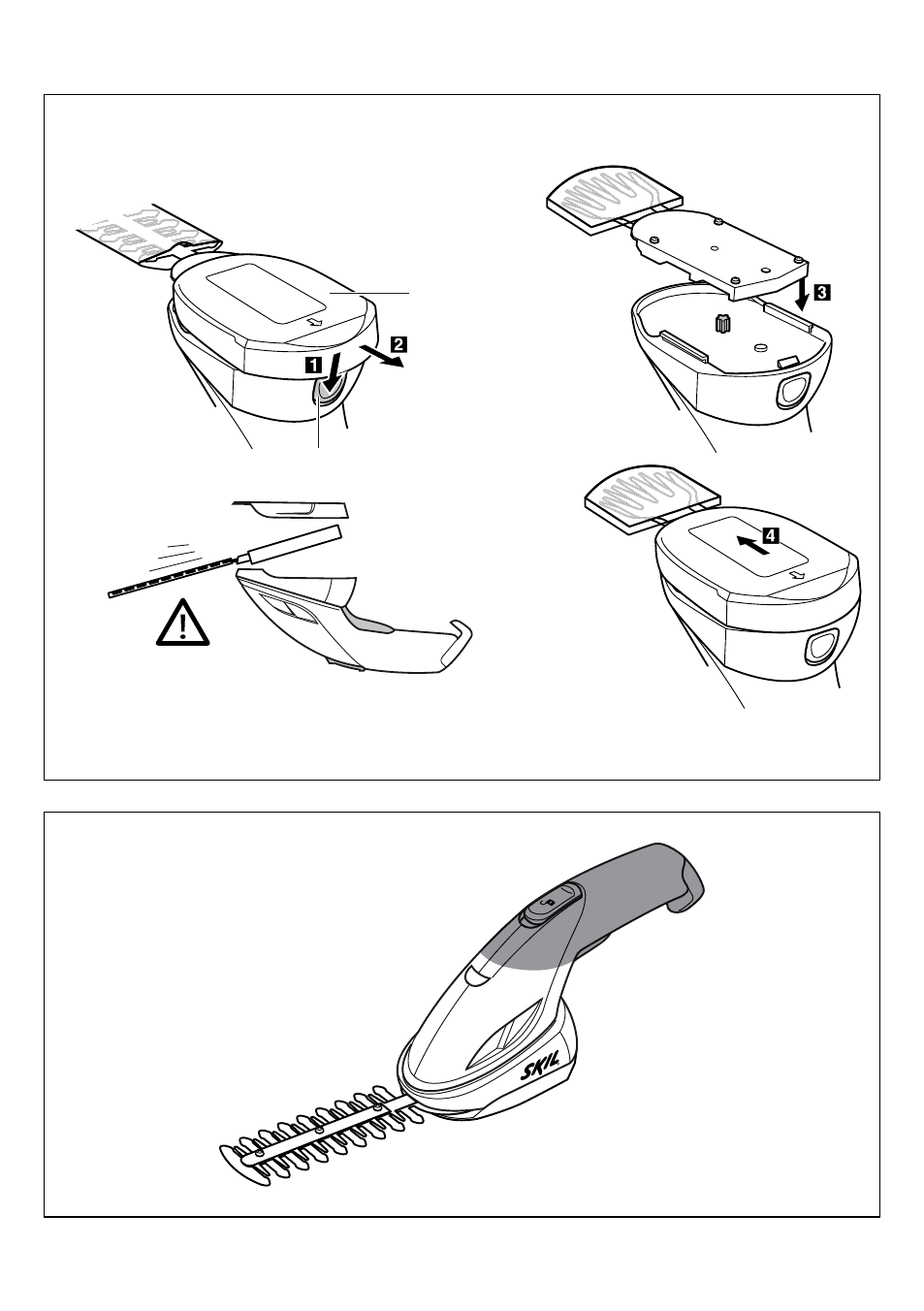 1
2
3
4
SKIL