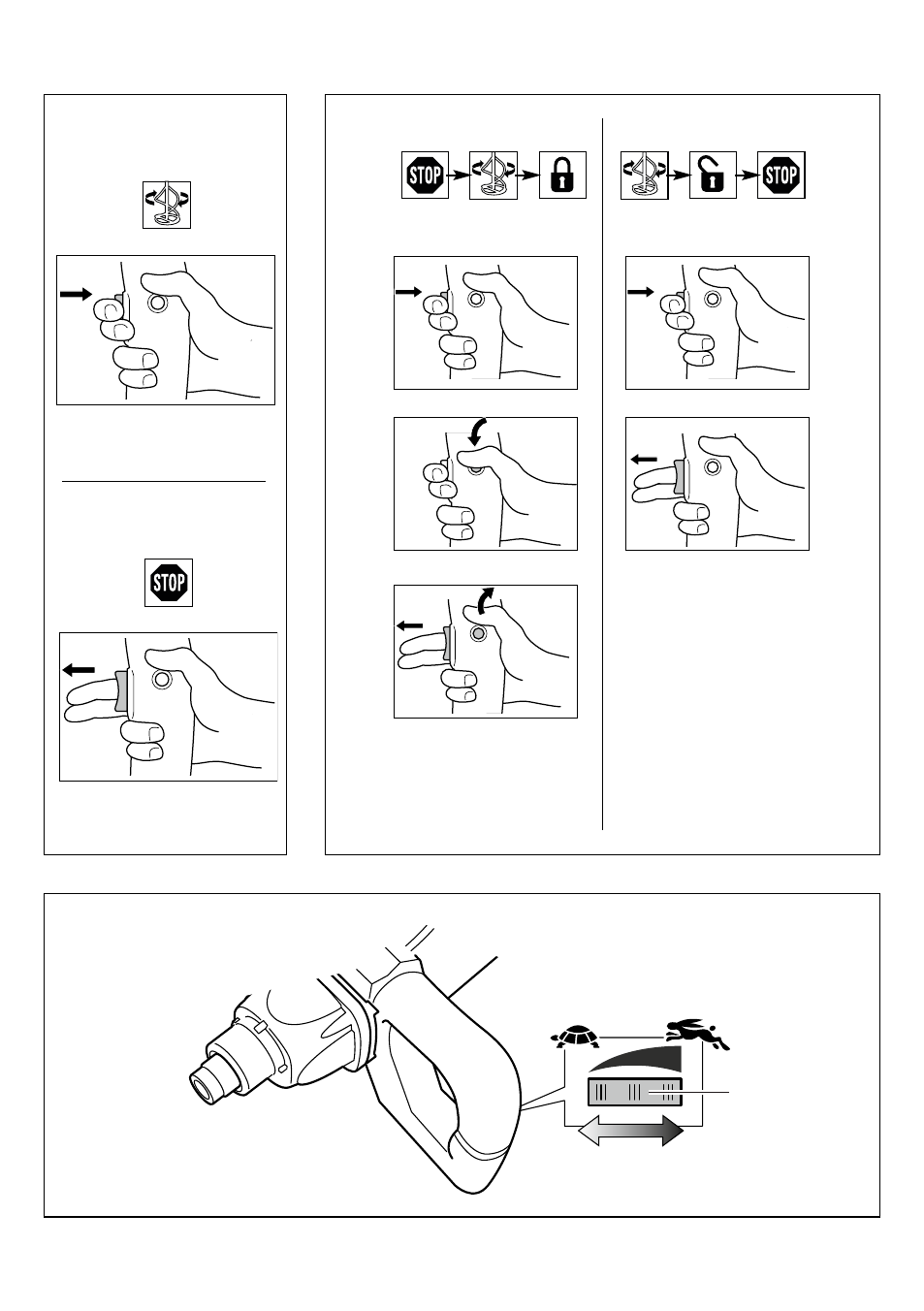 STOP

STOP

STOP