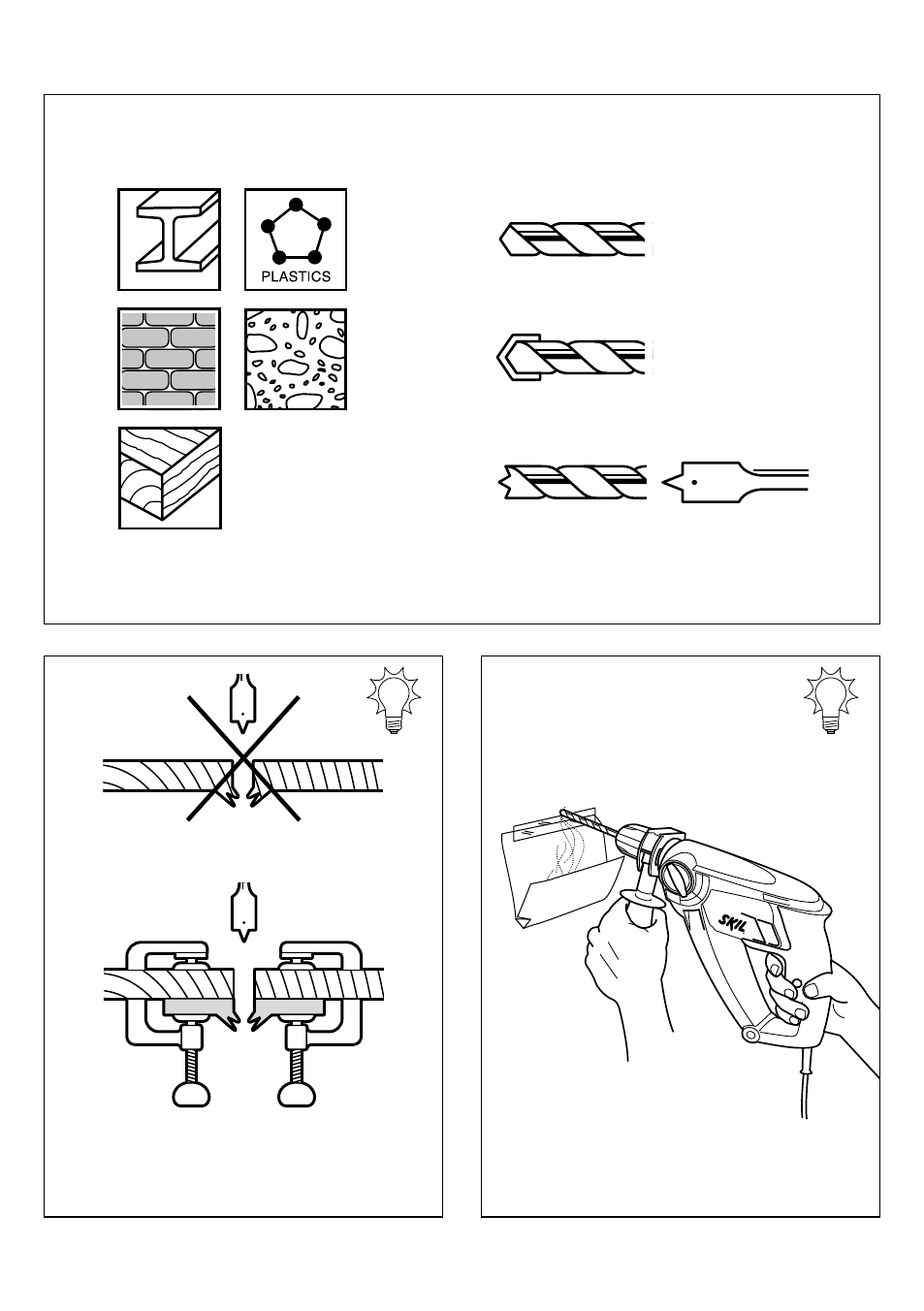 PLASTICS

SKIL