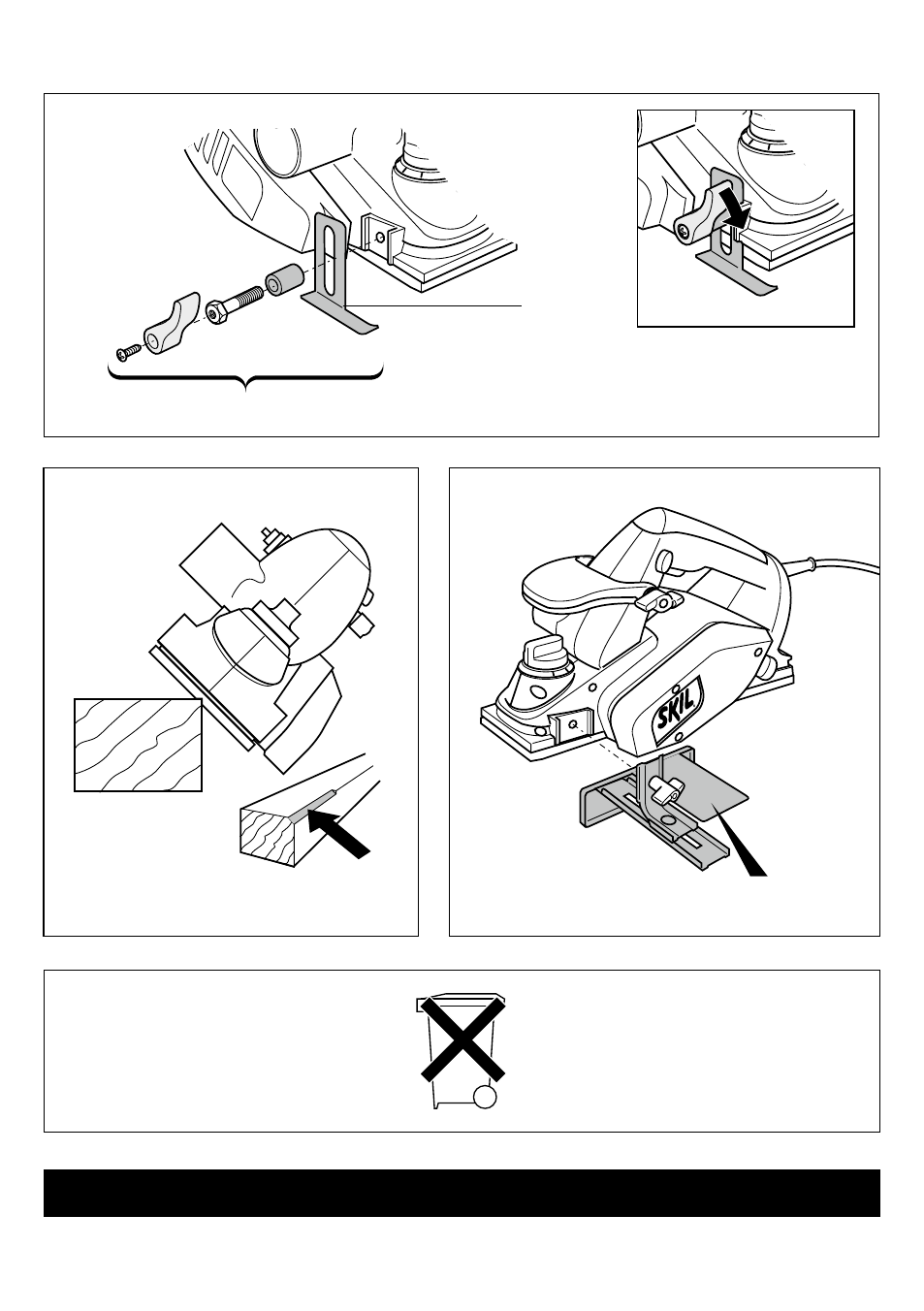 SKIL