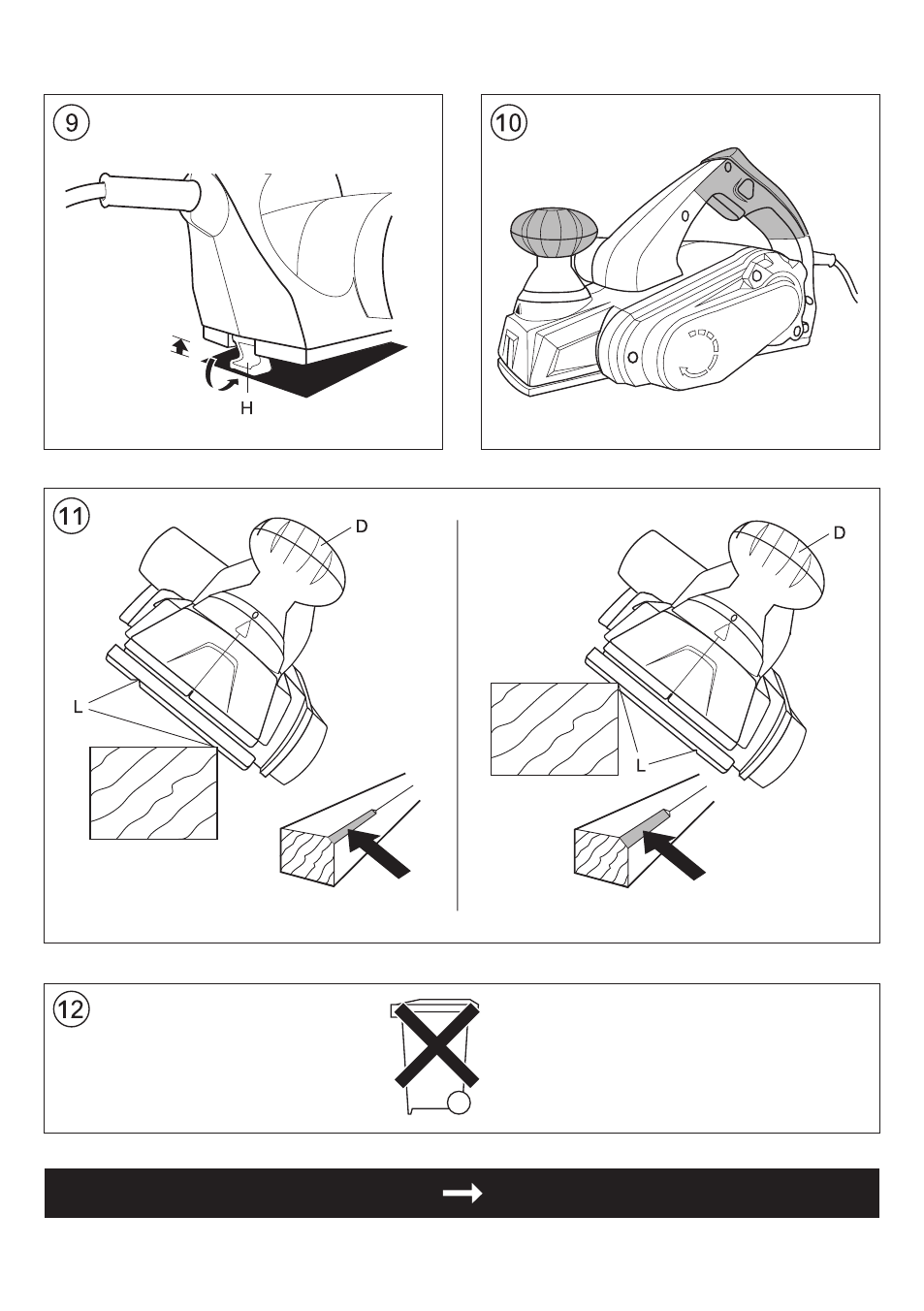 9

H

10

11

D

L

D

L

12